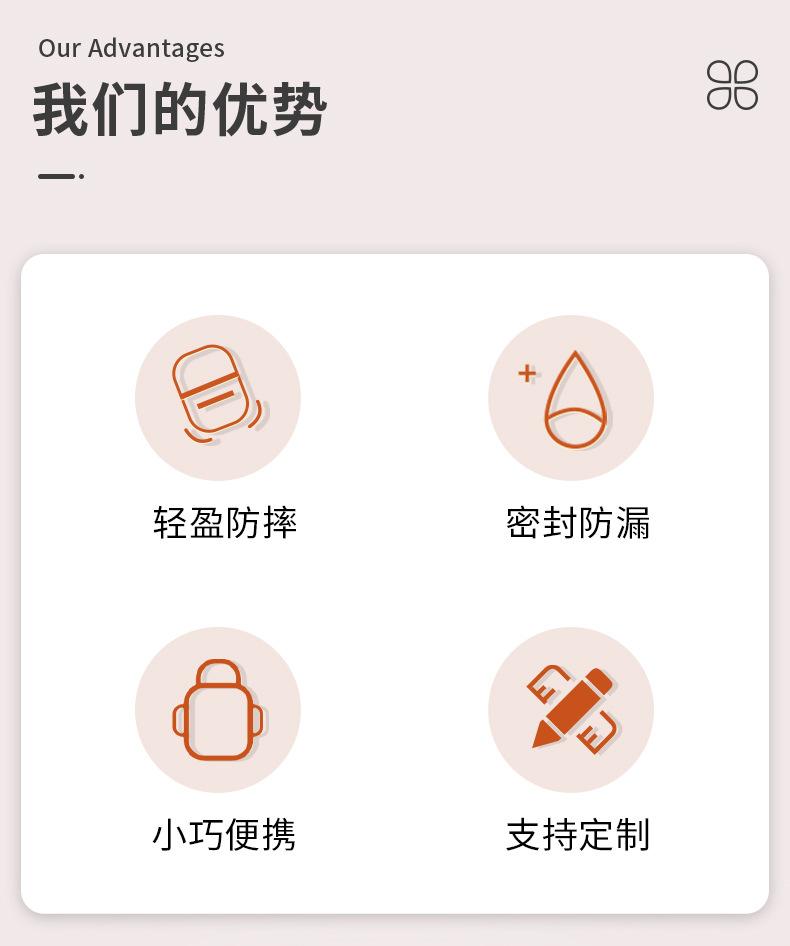 Our Advantages
我们的优势

轻盈防摔

密封防漏

小巧便携

支持定制