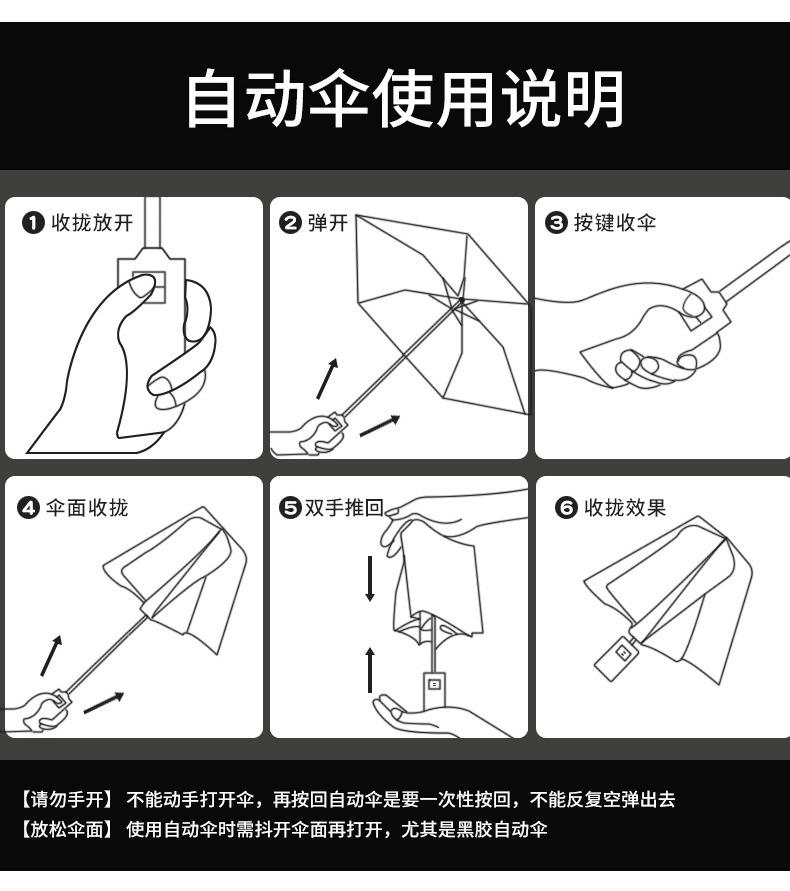 自动伞使用说明

❶ 收拢放开

❷ 弹开

❸ 按键收伞

❹ 伞面收拢

❺ 双手推回

❻ 收拢效果

【请勿手开】 不能动手打开伞，再按回自动伞是要一次性按回，不能反复空弹出去
【放松伞面】 使用自动伞时需抖开伞面再打开，尤其是黑胶自动伞