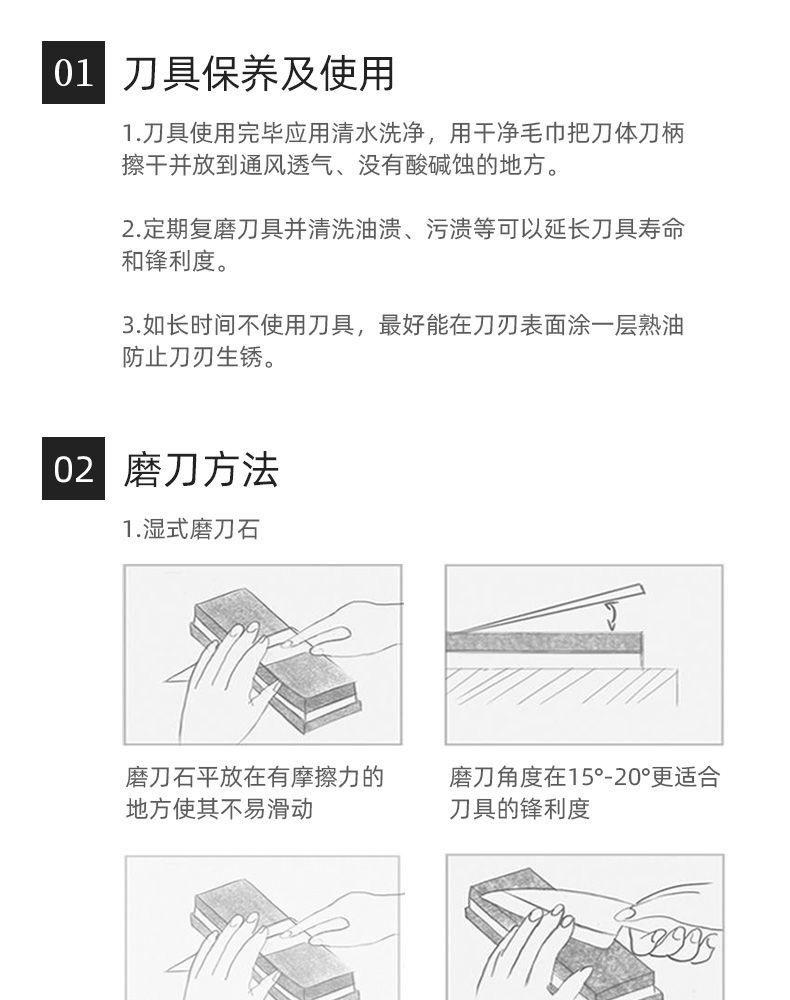 01 刀具保养及使用

1.刀具使用完毕应用清水洗净，用干净毛巾把刀体刀柄擦干并放到通风透气、没有酸碱蚀的地方。

2.定期复磨刀具并清洗油渍、污渍等可以延长刀具寿命和锋利度。

3.如长时间不使用刀具，最好能在刀刃表面涂一层熟油防止刀刃生锈。

02 磨刀方法

1.湿式磨刀石

磨刀石平放在有摩擦力的地方使其不易滑动

磨刀角度在15°-20°更适合刀具的锋利度