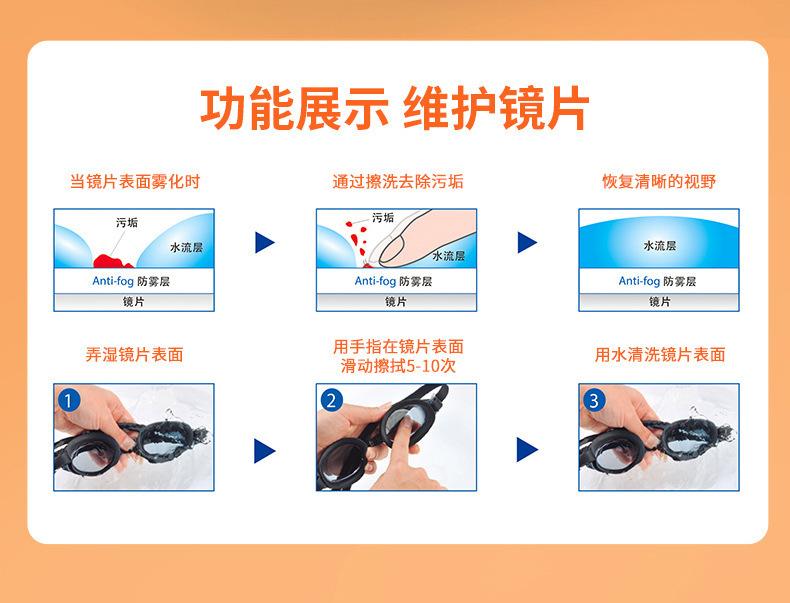 功能展示 维护镜片

当镜片表面雾化时

污垢
水流层
Anti-fog 防雾层
镜片

通过擦洗去除污垢

污垢
水流层
Anti-fog 防雾层
镜片

恢复清晰的视野

水流层
Anti-fog 防雾层
镜片

弄湿镜片表面

1

用手指在镜片表面滑动擦拭5-10次

2

用水清洗镜片表面

3