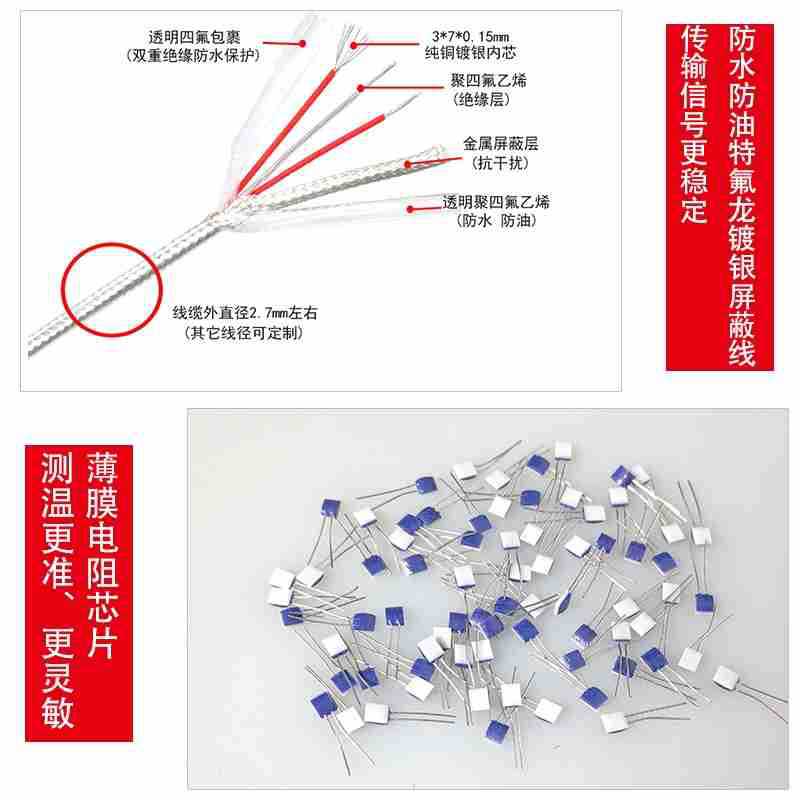 透明四氟包裹
(双重绝缘防水保护)

3*7*0.15mm
纯铜镀银内芯

聚四氟乙烯
(绝缘层)

金属屏蔽层
(抗干扰)

透明聚四氟乙烯
(防水 防油)

线缆外直径2.7mm左右
(其它线径可定制)

防水防油特氟龙镀银屏蔽线

传输信号更稳定

薄膜电阻芯片

测温更准、更灵敏