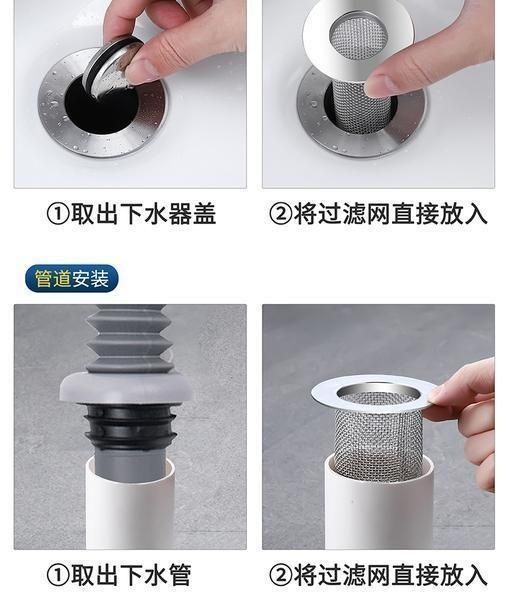 ①取出下水器盖

②将过滤网直接放入

管道安装

①取出下水管

②将过滤网直接放入