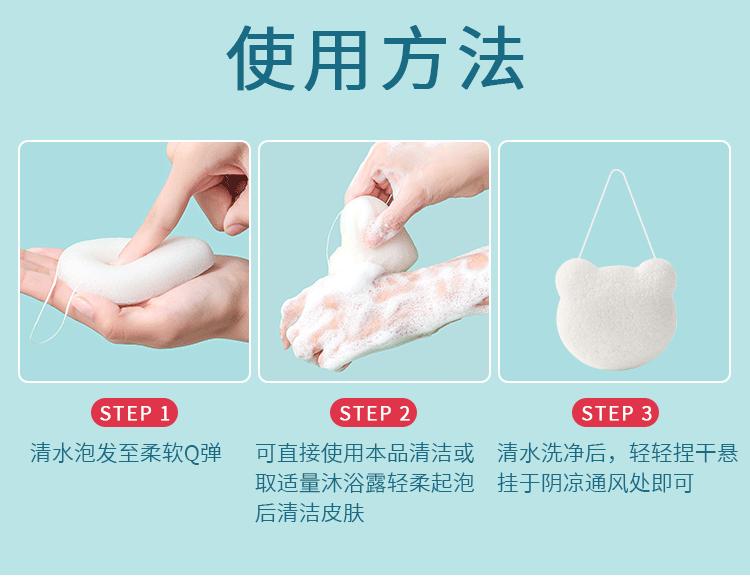 使用方法

STEP 1

清水泡发至柔软Q弹

STEP 2

可直接使用本品清洁或取适量沐浴露轻柔起泡后清洁皮肤

STEP 3

清水洗净后，轻轻捏干悬挂于阴凉通风处即可