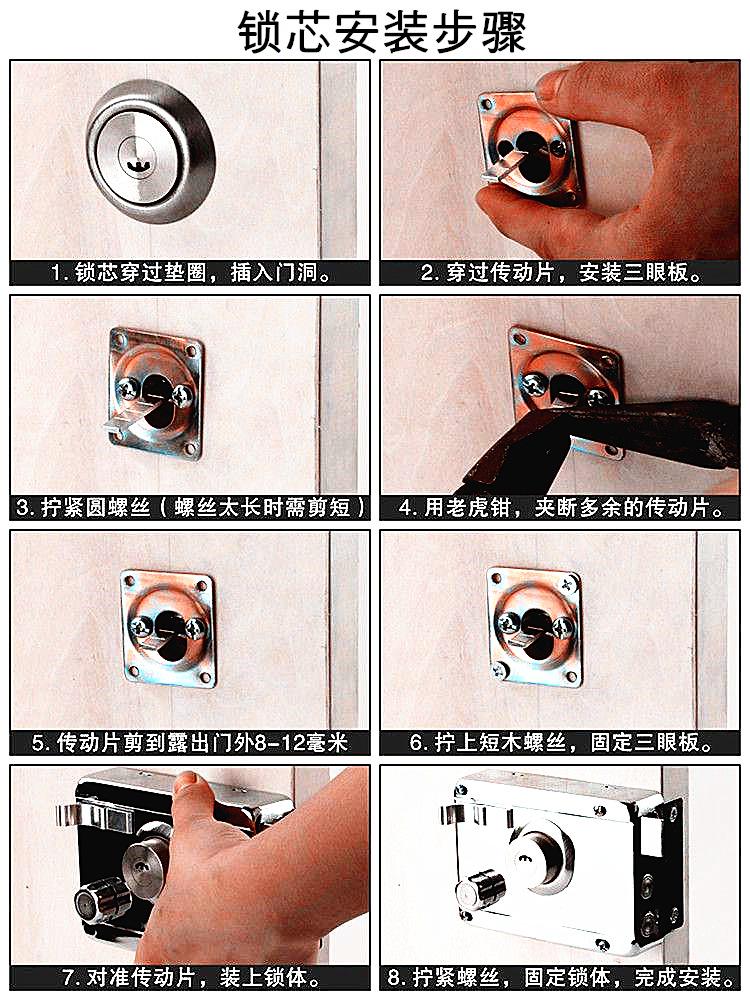 锁芯安装步骤

1. 锁芯穿过垫圈，插入门洞。

2. 穿过传动片，安装三眼板。

3. 拧紧圆螺丝（螺丝太长时需剪短）

4. 用老虎钳，夹断多余的传动片。

5. 传动片剪到露出门外8-12毫米

6. 拧上短木螺丝，固定三眼板。

7. 对准传动片，装上锁体。

8. 拧紧螺丝，固定锁体，完成安装。