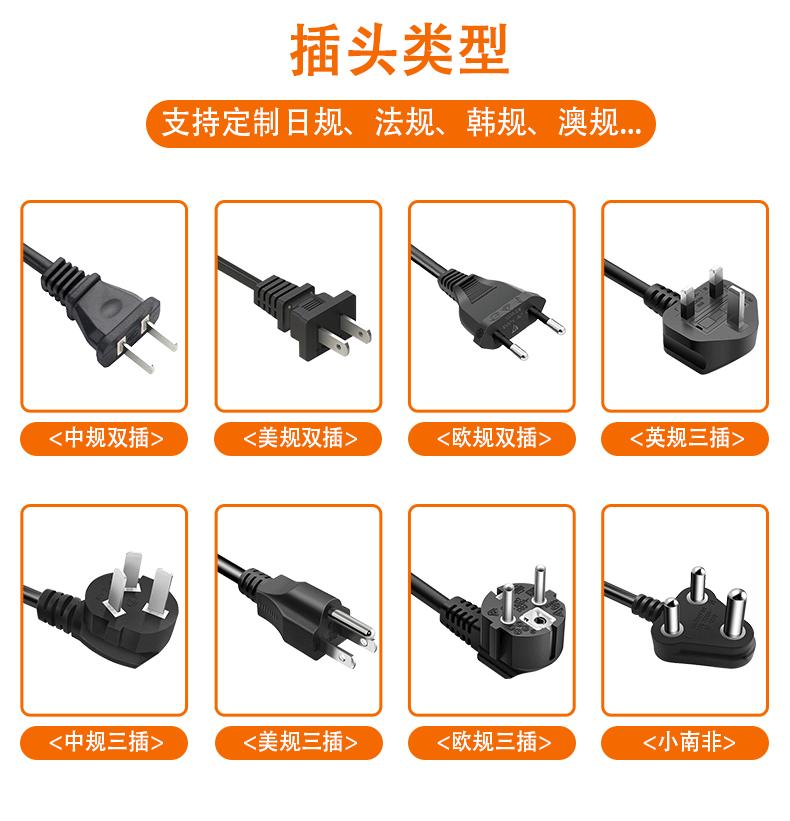 插头类型

支持定制日规、法规、韩规、澳规...

<中规双插>

<美规双插>

<欧规双插>

<英规三插>

<中规三插>

<美规三插>

<欧规三插>

<小南非>