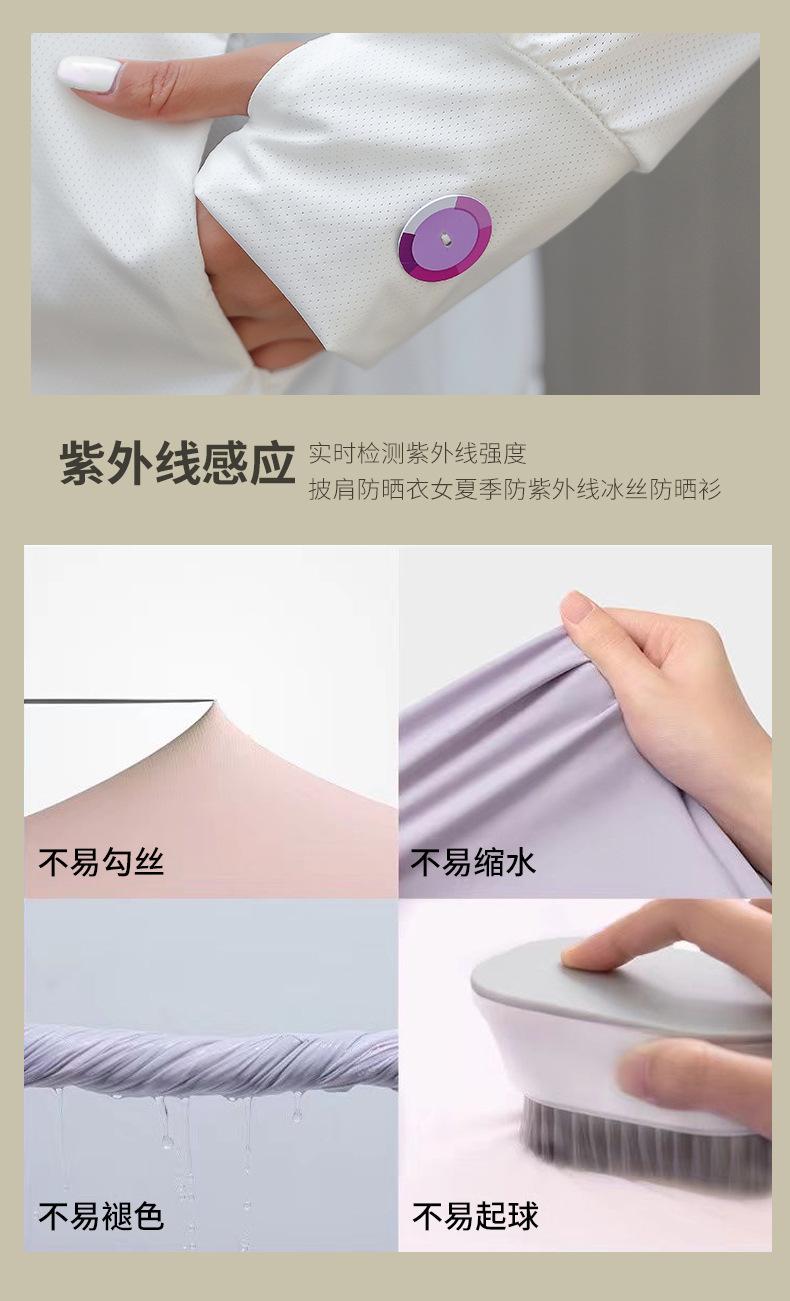 紫外线感应 实时检测紫外线强度
披肩防晒衣女夏季防紫外线冰丝防晒衫

不易勾丝

不易缩水

不易褪色

不易起球