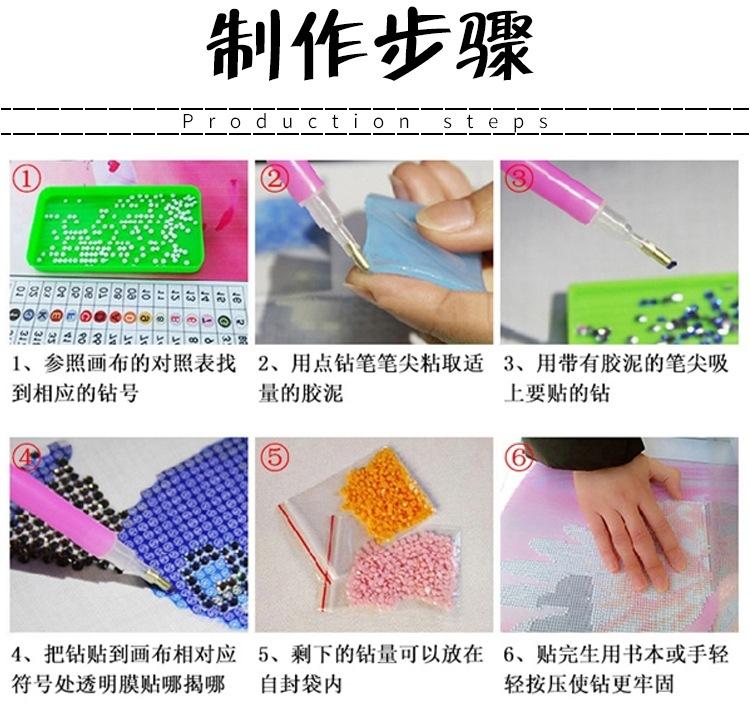 制作步骤

Production steps

①

1、参照画布的对照表找到相应的钻号

②

2、用点钻笔笔尖粘取适量的胶泥

③

3、用带有胶泥的笔尖吸上要贴的钻

④

4、把钻贴到画布相对应符号处透明膜贴哪揭哪

⑤

5、剩下的钻量可以放在自封袋内

⑥

6、贴完生用书本或手轻轻按压使钻更牢固