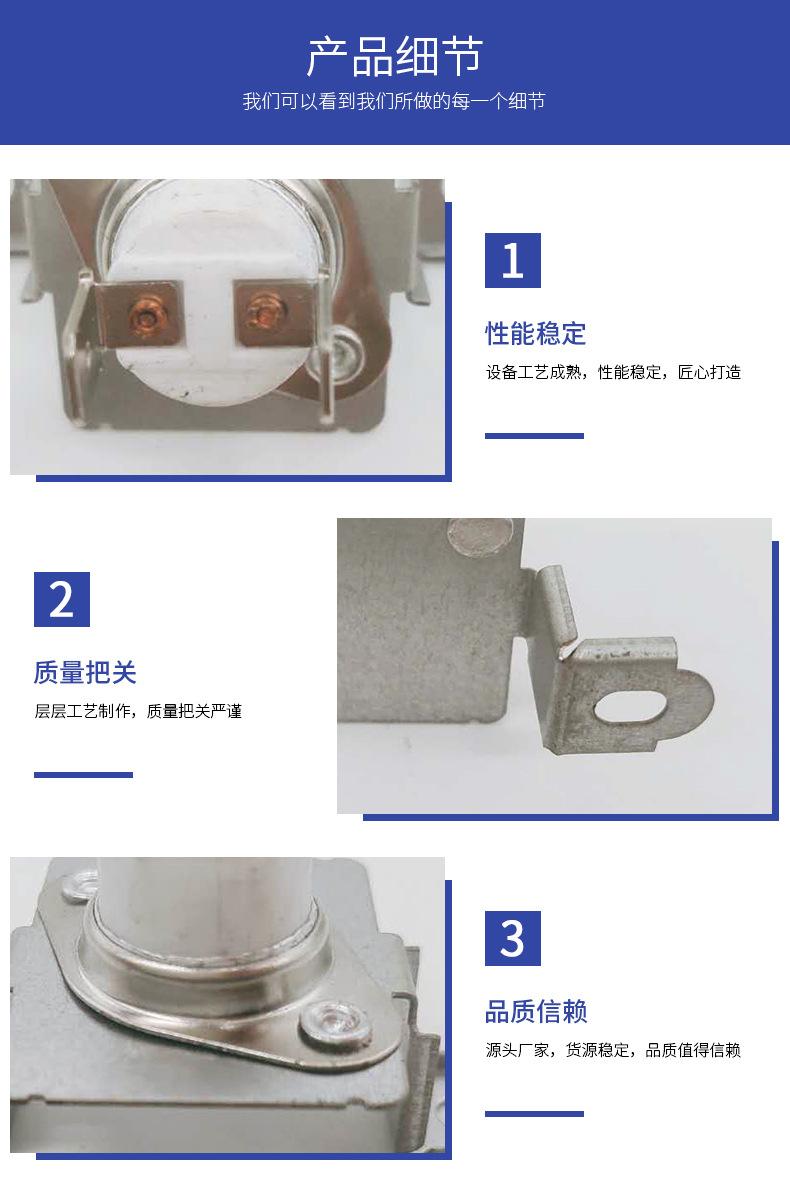 产品细节

我们可以看到我们所做的每一个细节

1

性能稳定

设备工艺成熟，性能稳定，匠心打造

2

质量把关

层层工艺制作，质量把关严谨

3

品质信赖

源头厂家，货源稳定，品质值得信赖