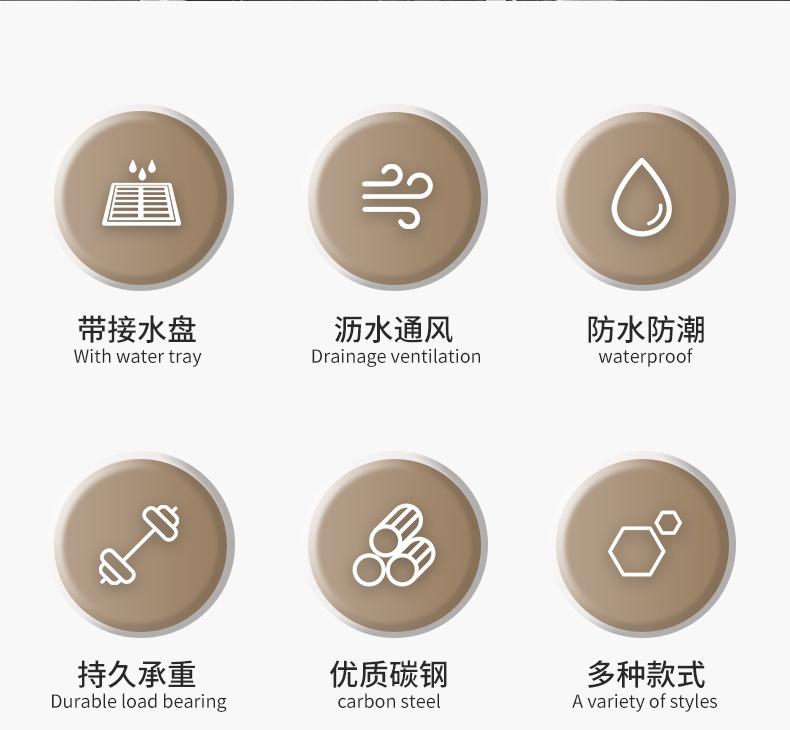 带接水盘
With water tray

沥水通风
Drainage ventilation

防水防潮
waterproof

持久承重
Durable load bearing

优质碳钢
carbon steel

多种款式
A variety of styles