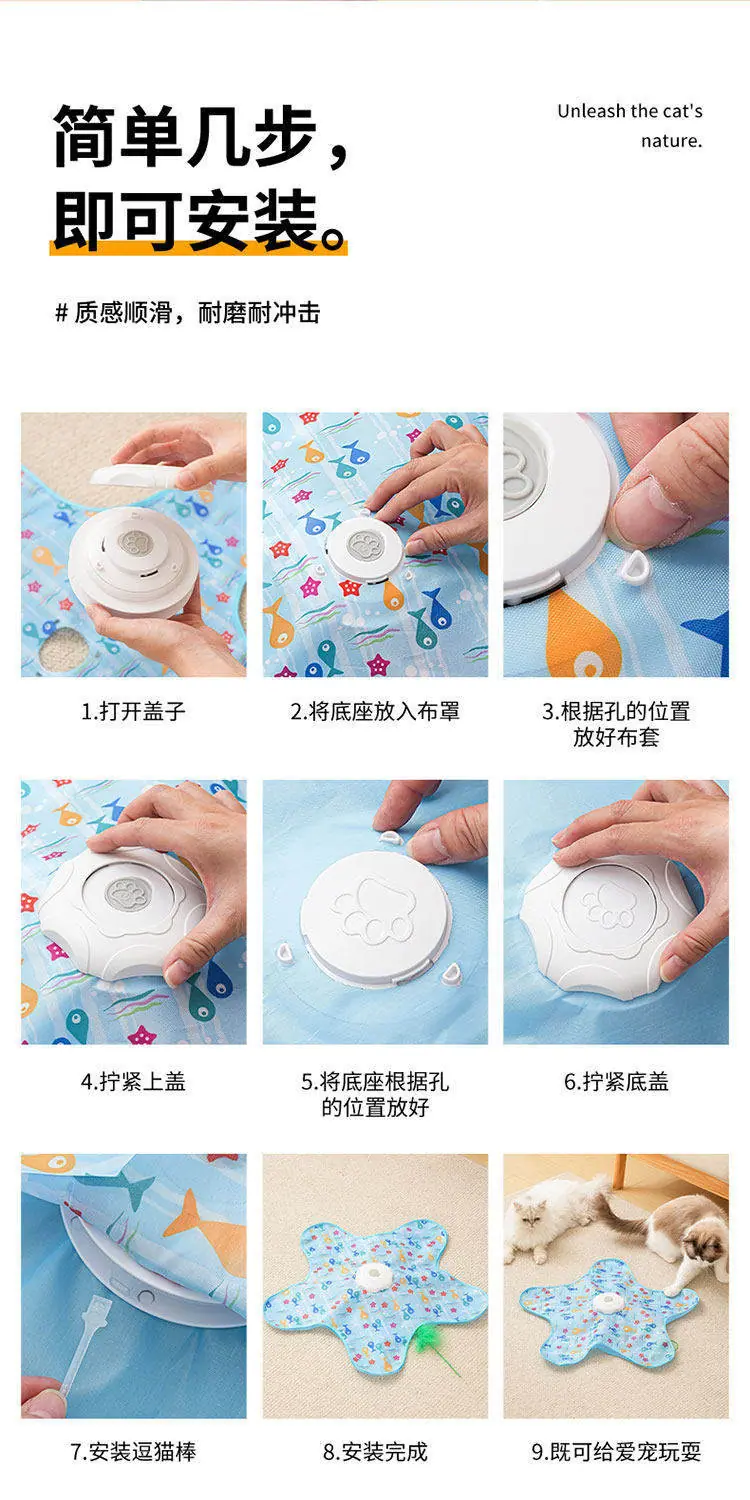 简单几步，
即可安装。

Unleash the cat's nature.

# 质感顺滑，耐磨耐冲击

1.打开盖子

2.将底座放入布罩

3.根据孔的位置放好布套

4.拧紧上盖

5.将底座根据孔的位置放好

6.拧紧底盖

7.安装逗猫棒

8.安装完成

9.既可给爱宠玩耍