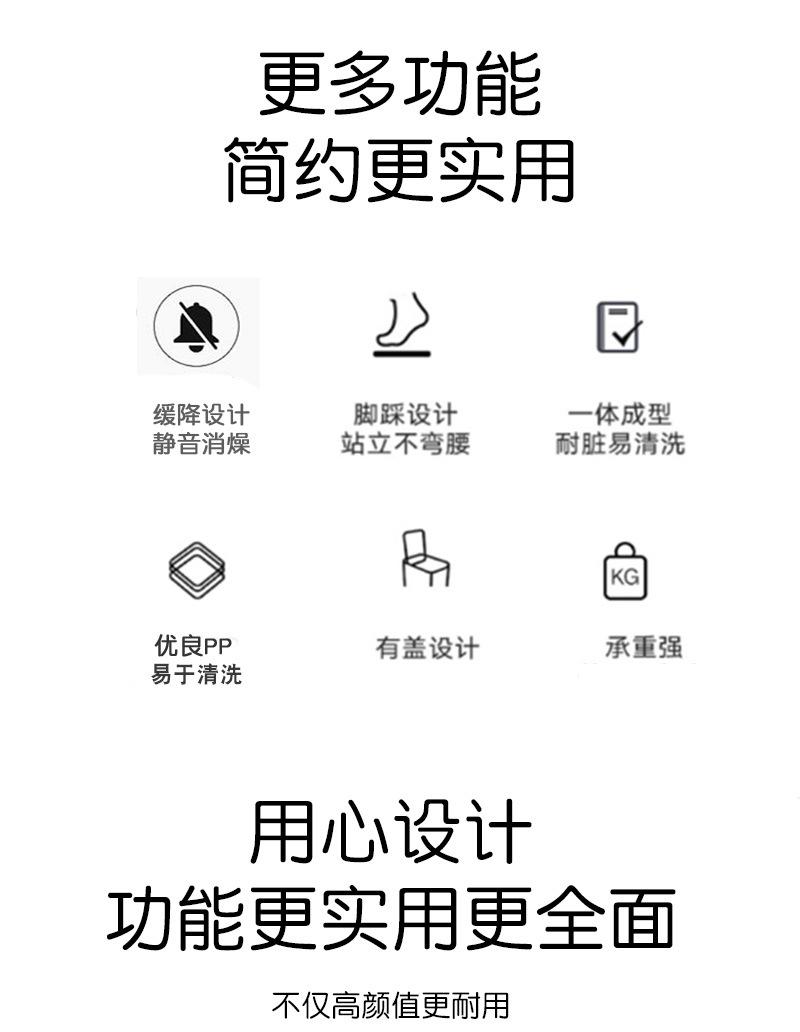 更多功能
简约更实用

缓降设计
静音消燥

脚踩设计
站立不弯腰

一体成型
耐脏易清洗

优良PP
易于清洗

有盖设计

KG
承重强

用心设计
功能更实用更全面

不仅高颜值更耐用