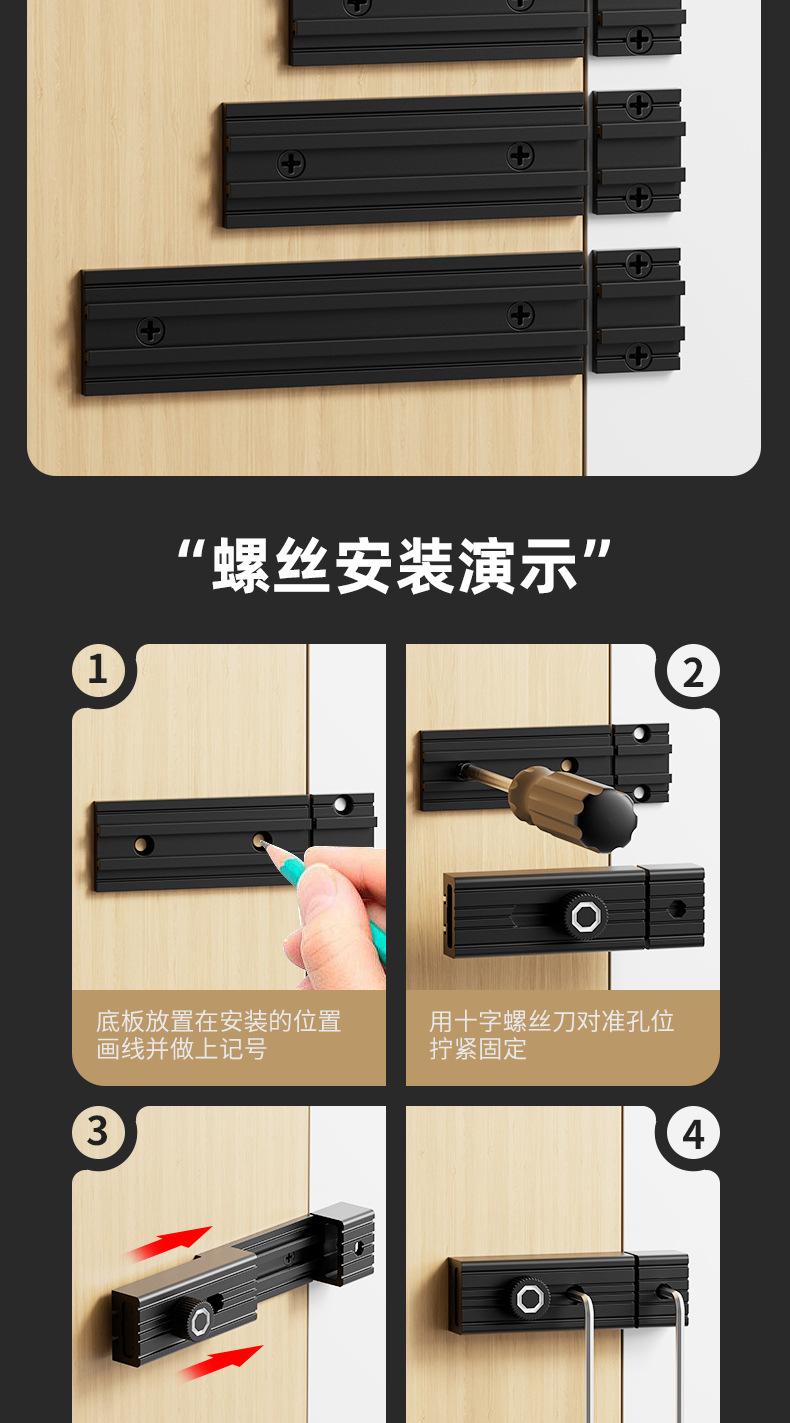 “螺丝安装演示”

1

底板放置在安装的位置画线并做上记号

2

用十字螺丝刀对准孔位拧紧固定

3

4