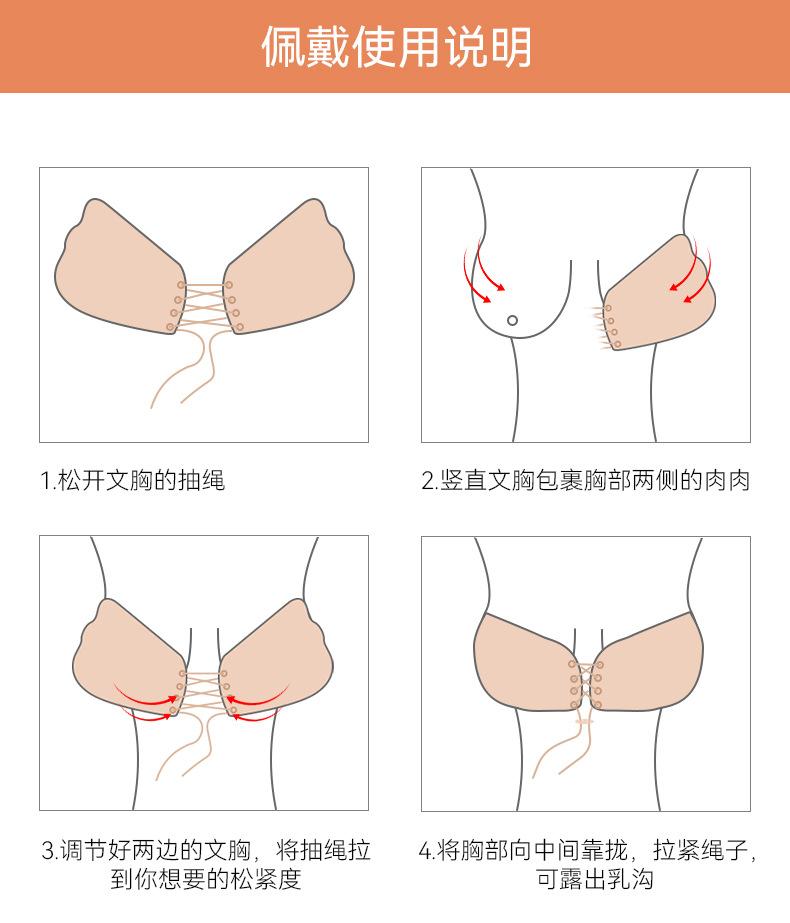 佩戴使用说明

1.松开文胸的抽绳

2.竖直文胸包裹胸部两侧的肉肉

3.调节好两边的文胸，将抽绳拉到你想要的松紧度

4.将胸部向中间靠拢，拉紧绳子，可露出乳沟