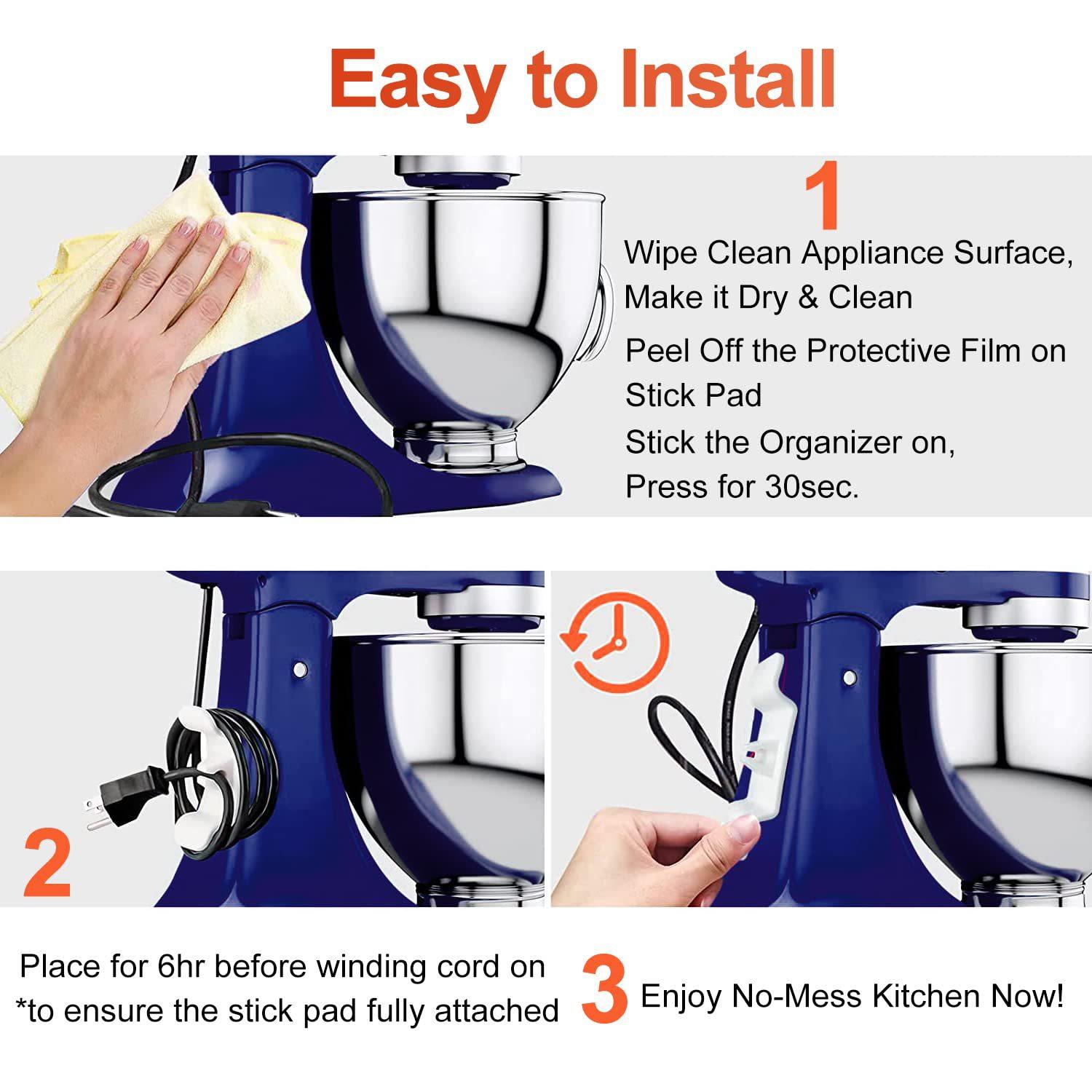 Easy to Install

1
Wipe Clean Appliance Surface, Make it Dry & Clean
Peel Off the Protective Film on Stick Pad
Stick the Organizer on, Press for 30sec.

2

Place for 6hr before winding cord on
*to ensure the stick pad fully attached

3 Enjoy No-Mess Kitchen Now!