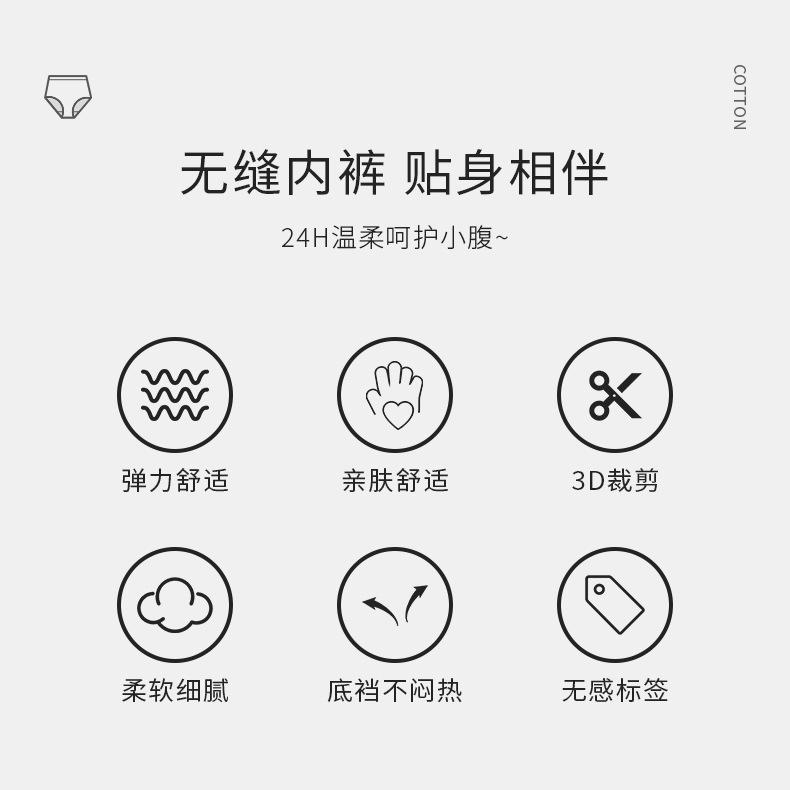 COTTON

无缝内裤 贴身相伴

24H温柔呵护小腹~

弹力舒适

亲肤舒适

3D裁剪

柔软细腻

底裆不闷热

无感标签