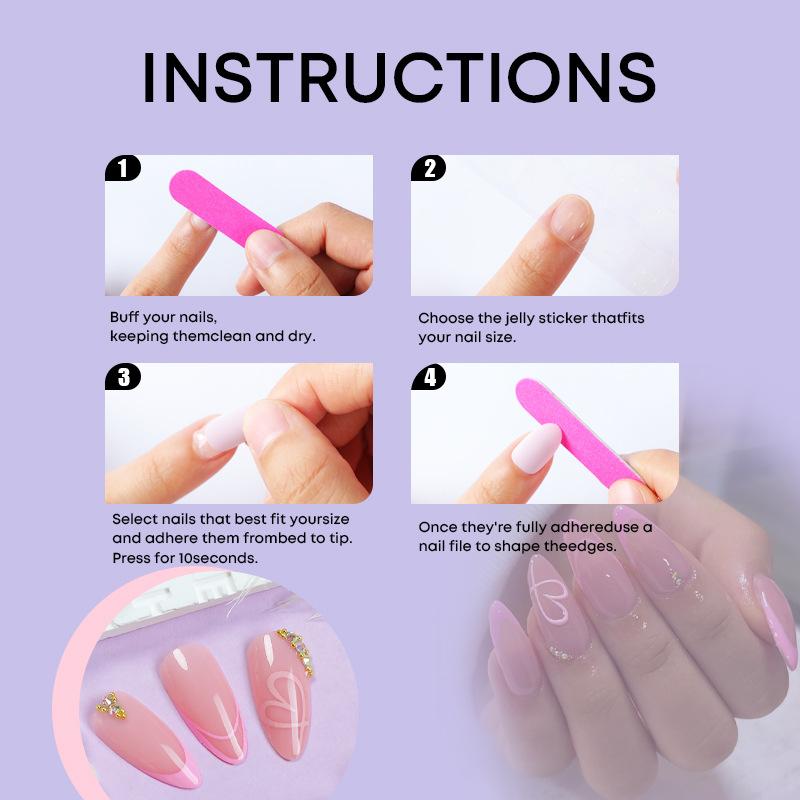 INSTRUCTIONS

1

Buff your nails, keeping themclean and dry.

2

Choose the jelly sticker thatfits your nail size.

3

Select nails that best fit yoursize and adhere them frombed to tip. Press for 10seconds.

4

Once they're fully adhereduse a nail file to shape theedges.