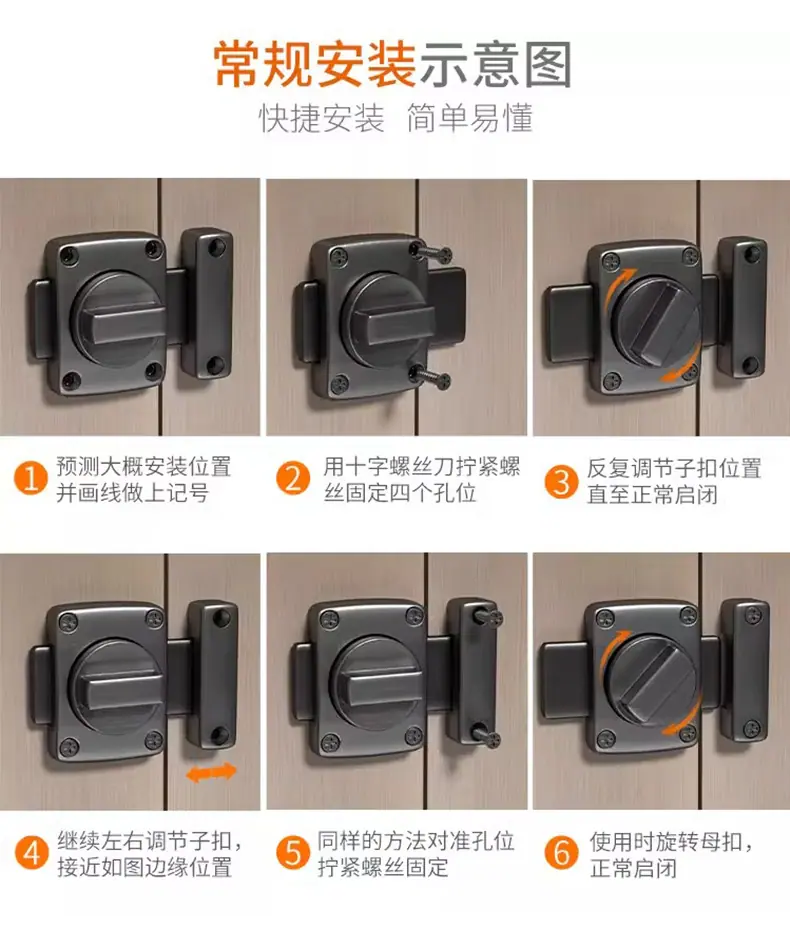 常规安装示意图
快捷安装 简单易懂

1 预测大概安装位置并画线做上记号

2 用十字螺丝刀拧紧螺丝固定四个孔位

3 反复调节子扣位置直至正常启闭

4 继续左右调节子扣，接近如图边缘位置

5 同样的方法对准孔位拧紧螺丝固定

6 使用时旋转母扣，正常启闭