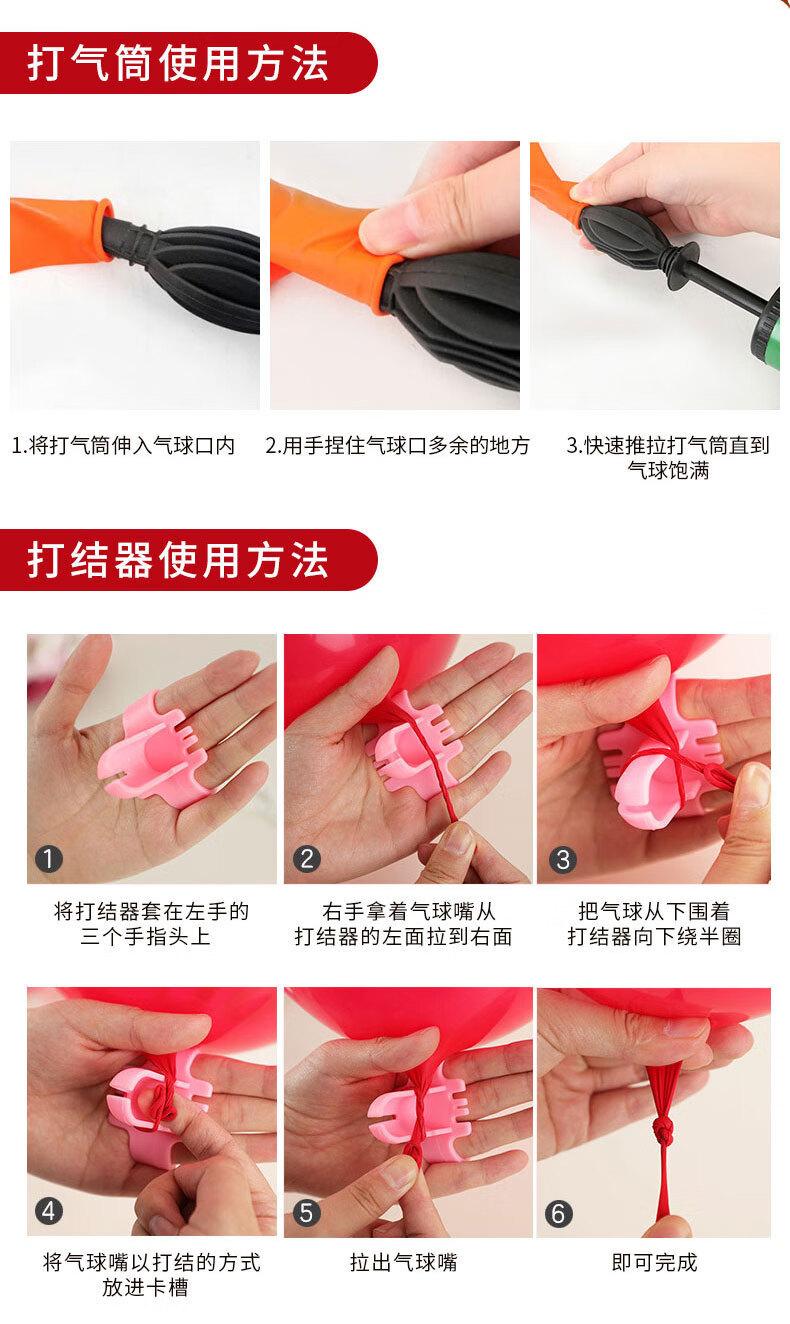 打气筒使用方法

1.将打气筒伸入气球口内

2.用手捏住气球口多余的地方

3.快速推拉打气筒直到气球饱满

打结器使用方法

①

将打结器套在左手的三个手指头上

②

右手拿着气球嘴从打结器的左面拉到右面

③

把气球从下围着打结器向下绕半圈

④

将气球嘴以打结的方式放进卡槽

⑤

拉出气球嘴

⑥

即可完成