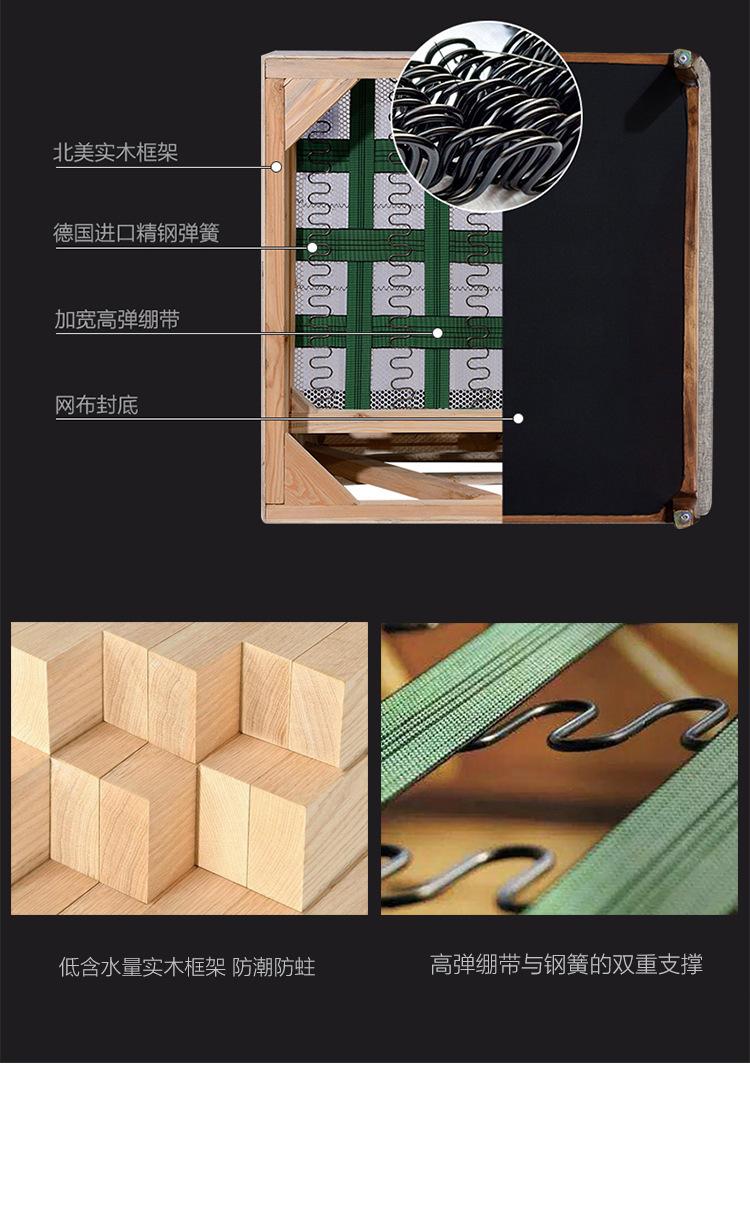 北美实木框架

德国进口精钢弹簧

加宽高弹绷带

网布封底

低含水量实木框架 防潮防蛀

高弹绷带与钢簧的双重支撑