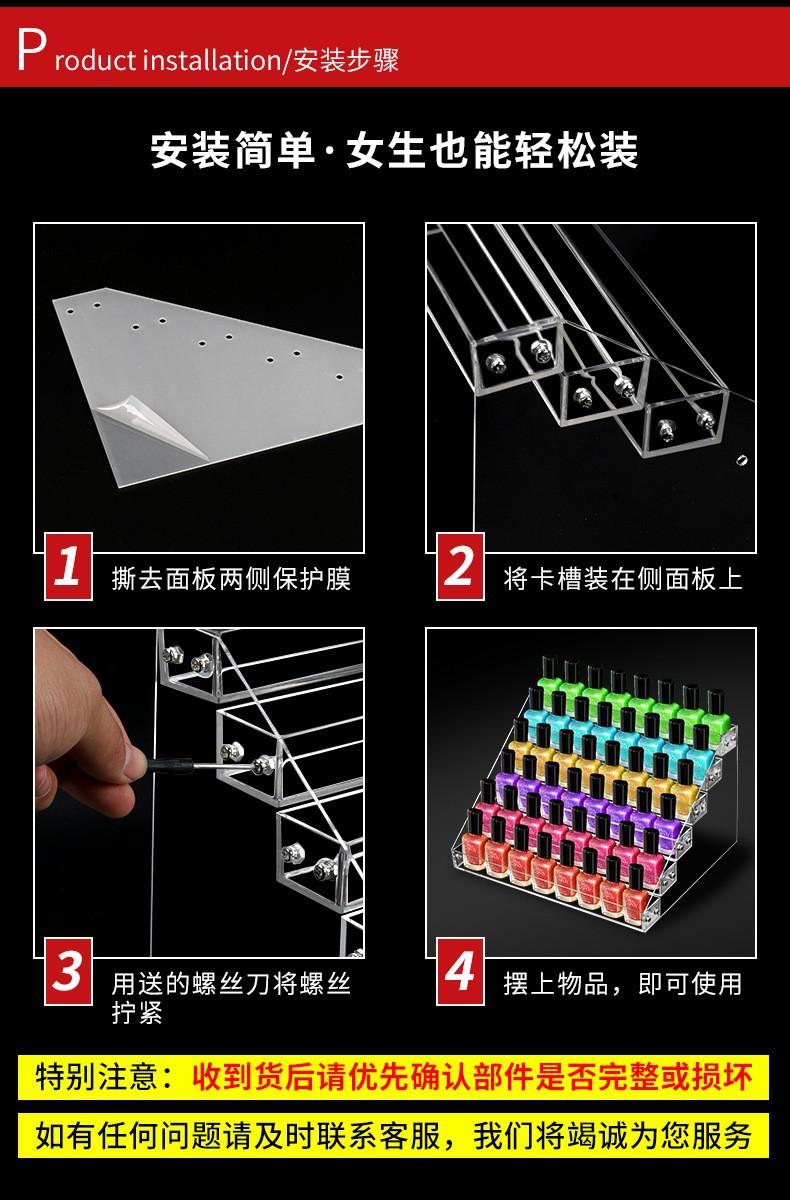 Product installation/安装步骤

安装简单·女生也能轻松装

1 撕去面板两侧保护膜

2 将卡槽装在侧面板上

3 用送的螺丝刀将螺丝拧紧

4 摆上物品，即可使用

特别注意：收到货后请优先确认部件是否完整或损坏

如有任何问题请及时联系客服，我们将竭诚为您服务