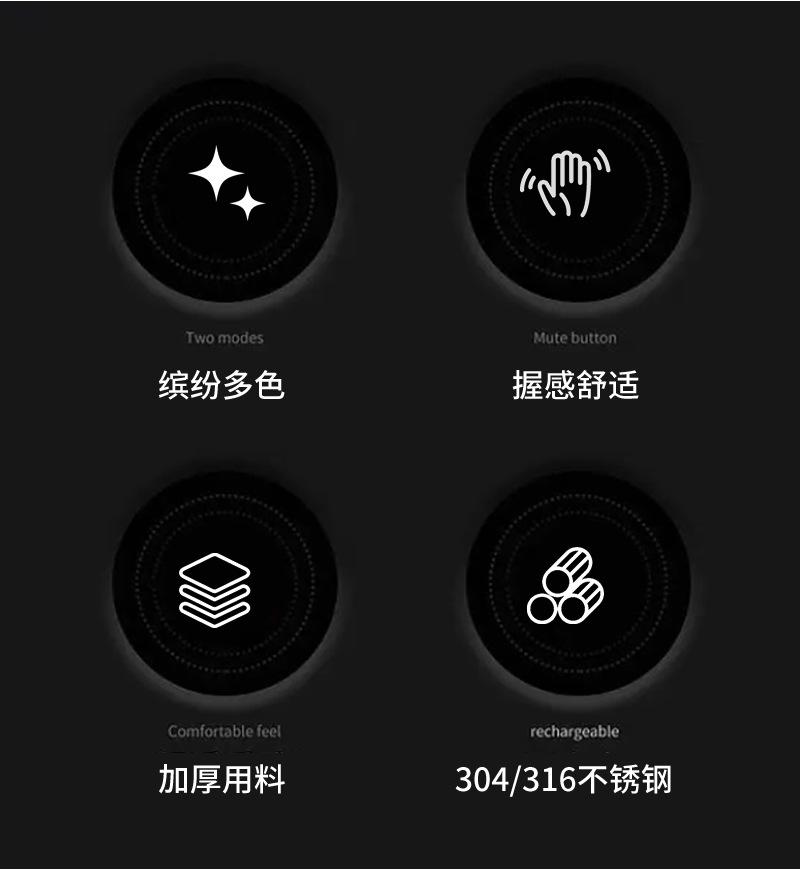 Two modes

缤纷多色

Mute button

握感舒适

Comfortable feel

加厚用料

rechargeable

304/316不锈钢