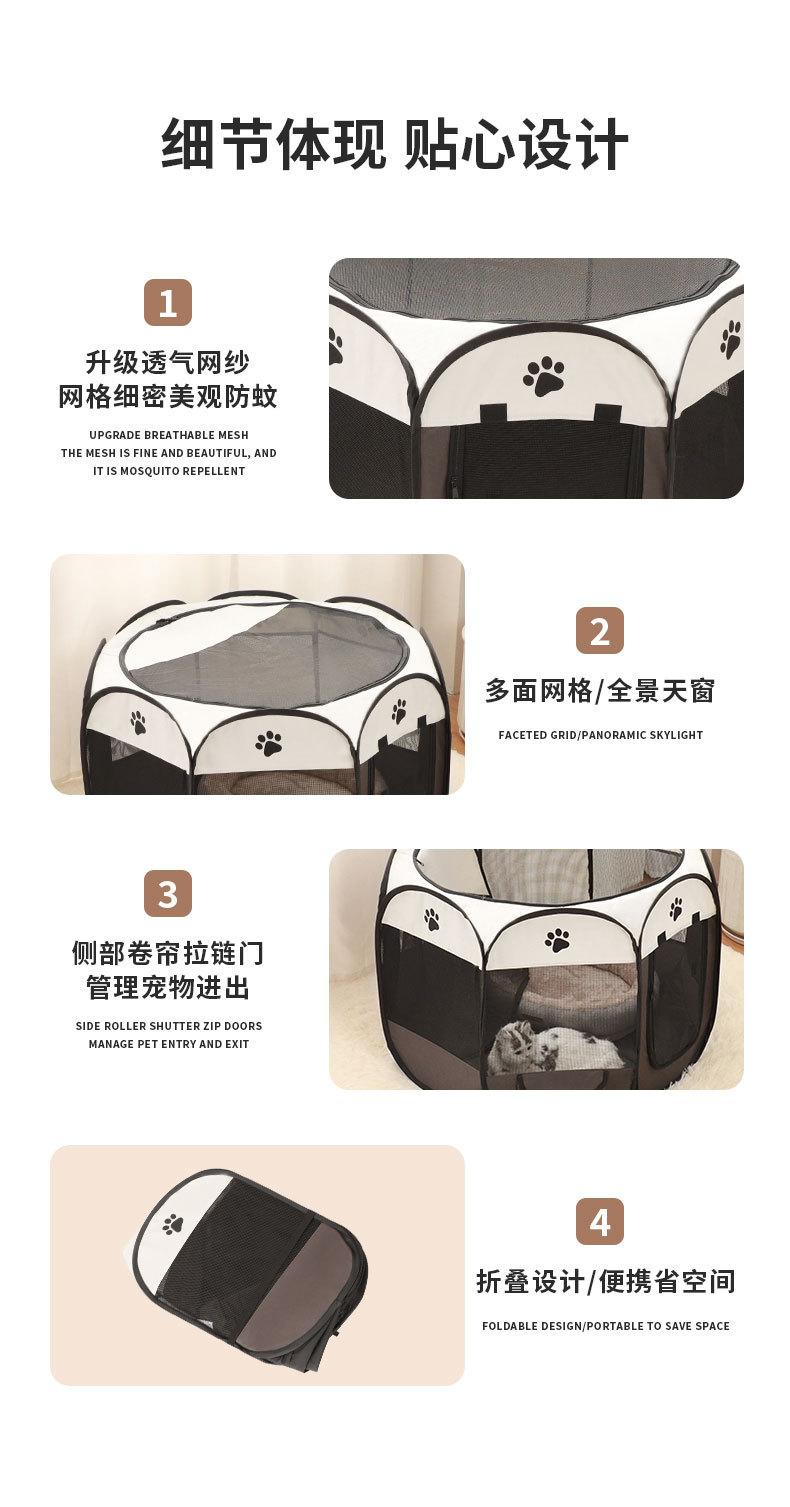 细节体现 贴心设计

1

升级透气网纱
网格细密美观防蚊

UPGRADE BREATHABLE MESH
THE MESH IS FINE AND BEAUTIFUL, AND IT IS MOSQUITO REPELLENT

2

多面网格/全景天窗

FACETED GRID/PANORAMIC SKYLIGHT

3

侧部卷帘拉链门
管理宠物进出

SIDE ROLLER SHUTTER ZIP DOORS
MANAGE PET ENTRY AND EXIT

4

折叠设计/便携省空间

FOLDABLE DESIGN/PORTABLE TO SAVE SPACE