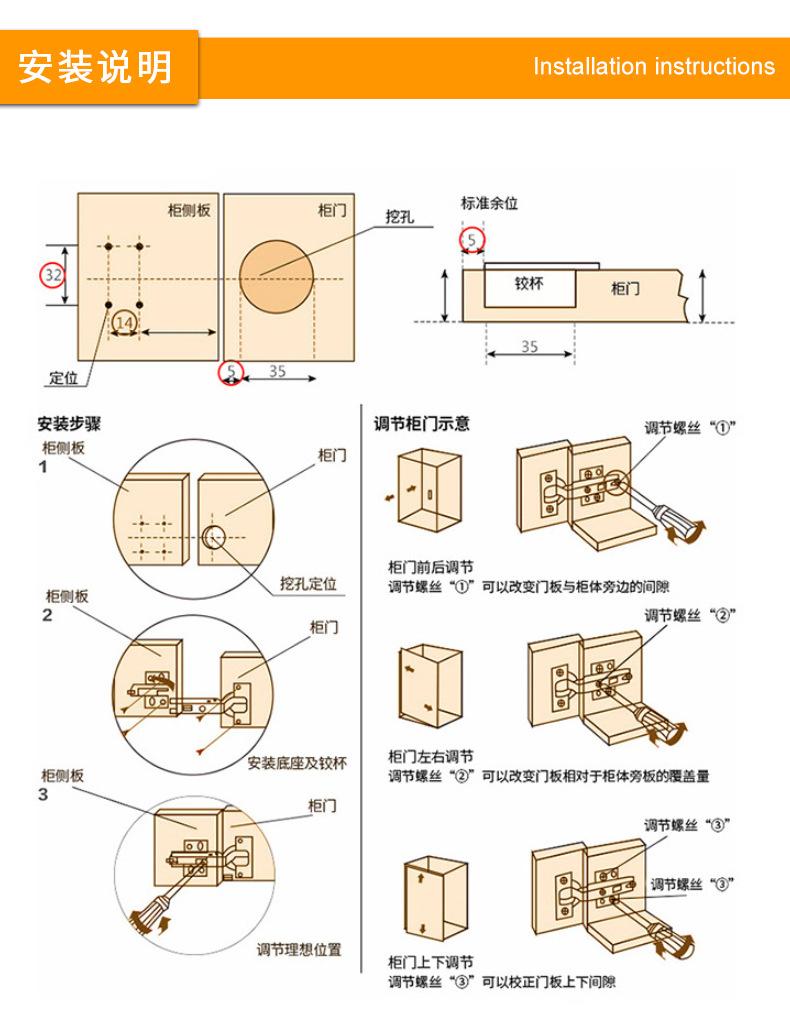 安装说明

Installation instructions

柜侧板

柜门

挖孔

32

14

定位

5

35

标准余位

5

铰杯

柜门

35

安装步骤

柜侧板

1

柜门

挖孔定位

柜侧板

2

柜门

安装底座及铰杯

柜侧板

3

柜门

调节理想位置

调节柜门示意

调节螺丝“①”

柜门前后调节
调节螺丝“①”可以改变门板与柜体旁边的间隙

调节螺丝“②”

柜门左右调节
调节螺丝“②”可以改变门板相对于柜体旁板的覆盖量

调节螺丝“③”

调节螺丝“③”

柜门上下调节
调节螺丝“③”可以校正门板上下间隙