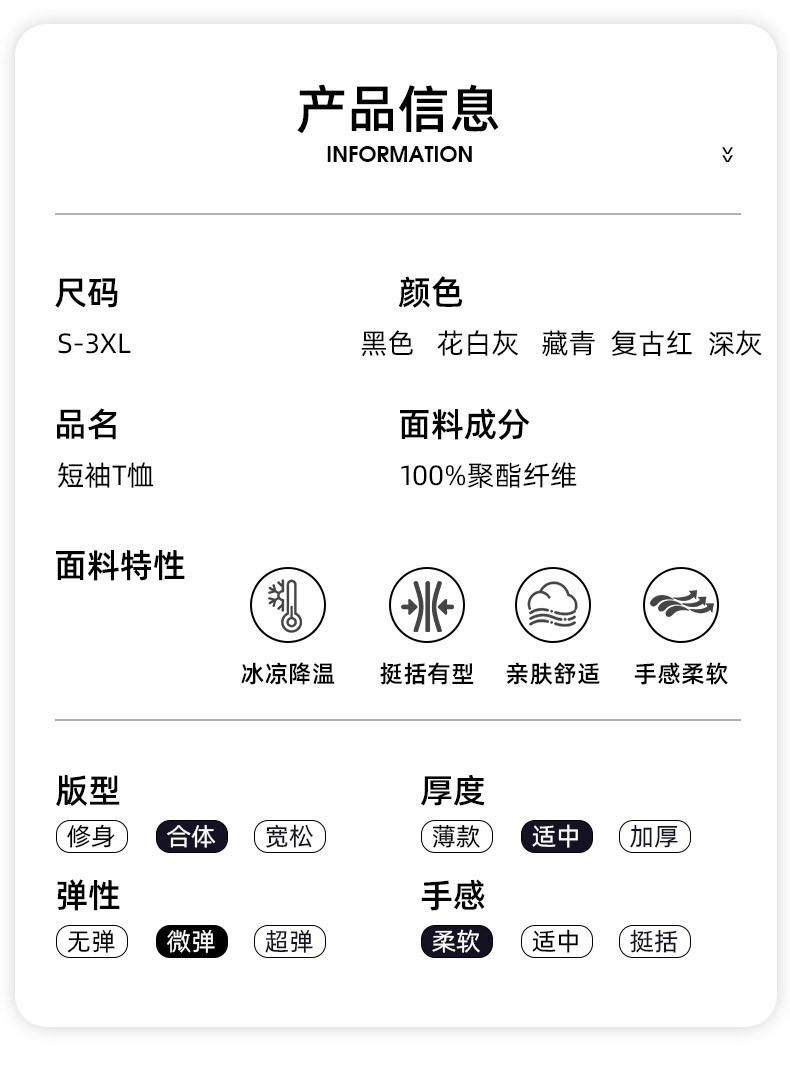 产品信息
INFORMATION

尺码
S-3XL

颜色
黑色 花白灰 藏青 复古红 深灰

品名
短袖T恤

面料成分
100%聚酯纤维

面料特性
冰凉降温 挺括有型 亲肤舒适 手感柔软

版型
修身 合体 宽松

厚度
薄款 适中 加厚

弹性
无弹 微弹 超弹

手感
柔软 适中 挺括