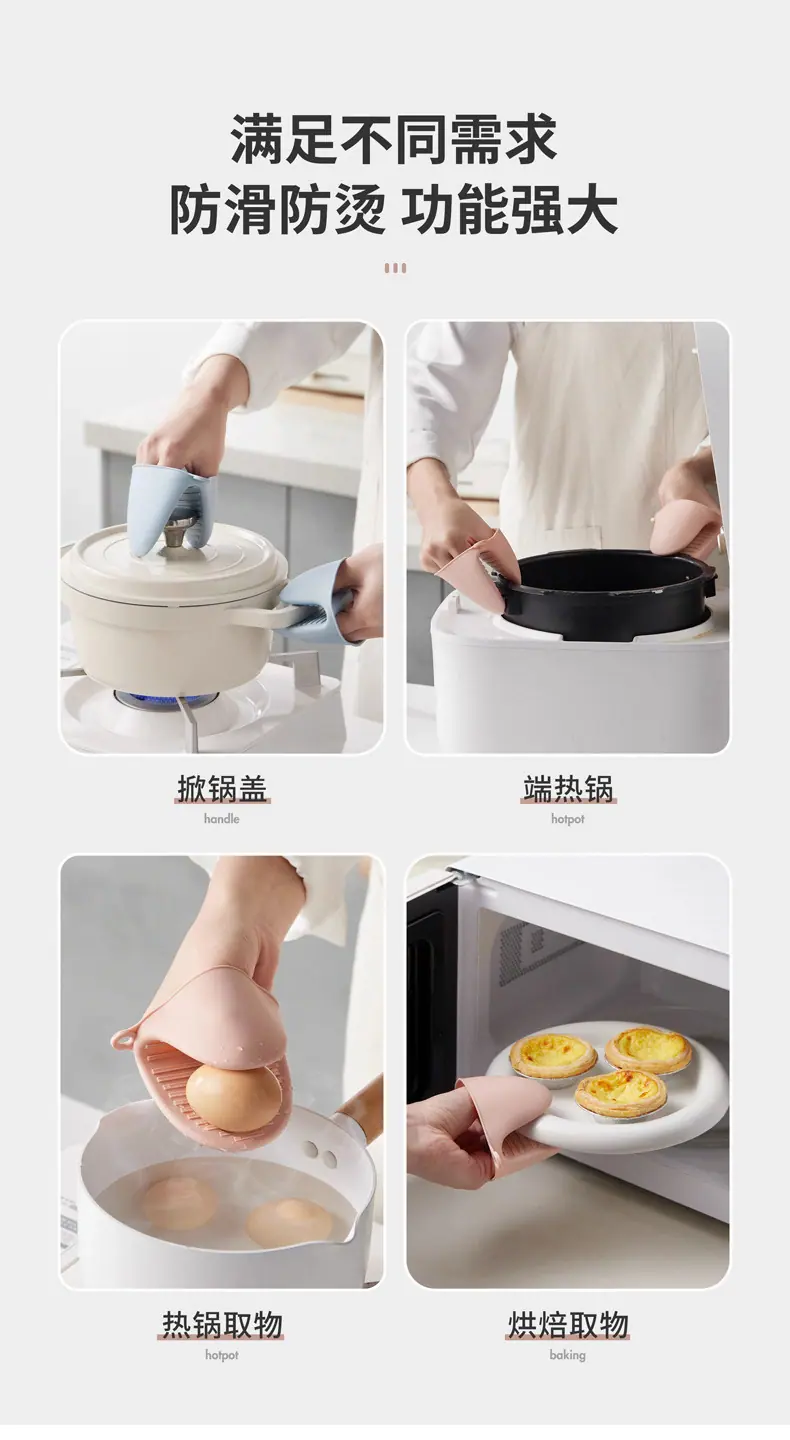 满足不同需求
防滑防烫 功能强大

掀锅盖
handle

端热锅
hotpot

热锅取物
hotpot

烘焙取物
baking