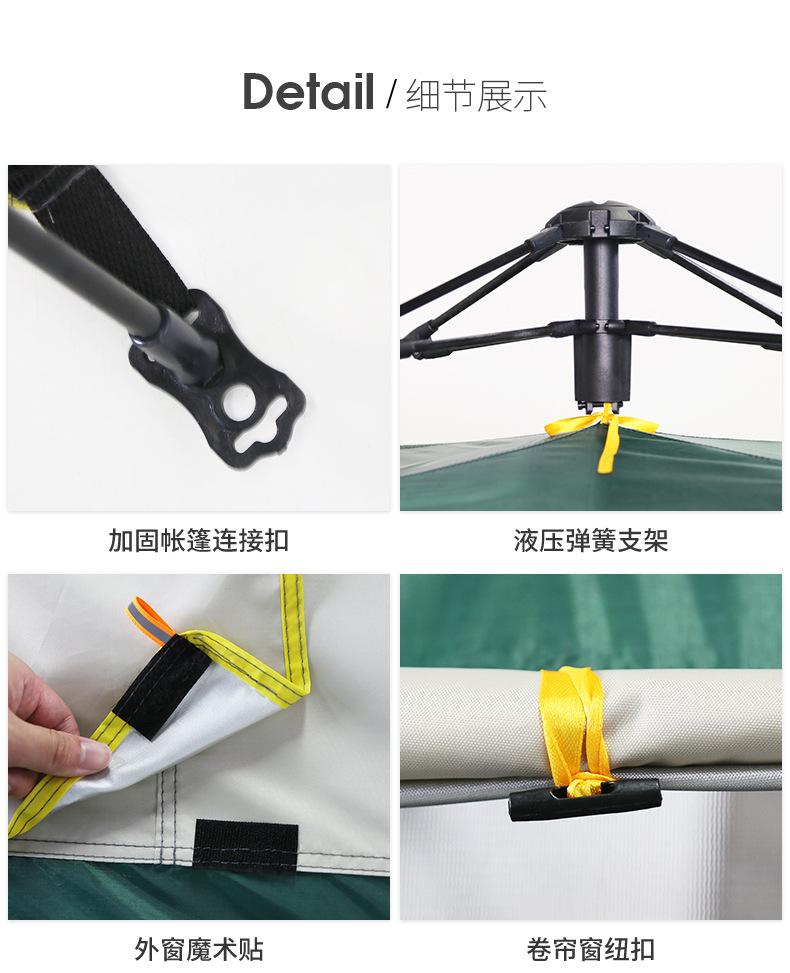 Detail / 细节展示

加固帐篷连接扣

液压弹簧支架

外窗魔术贴

卷帘窗纽扣