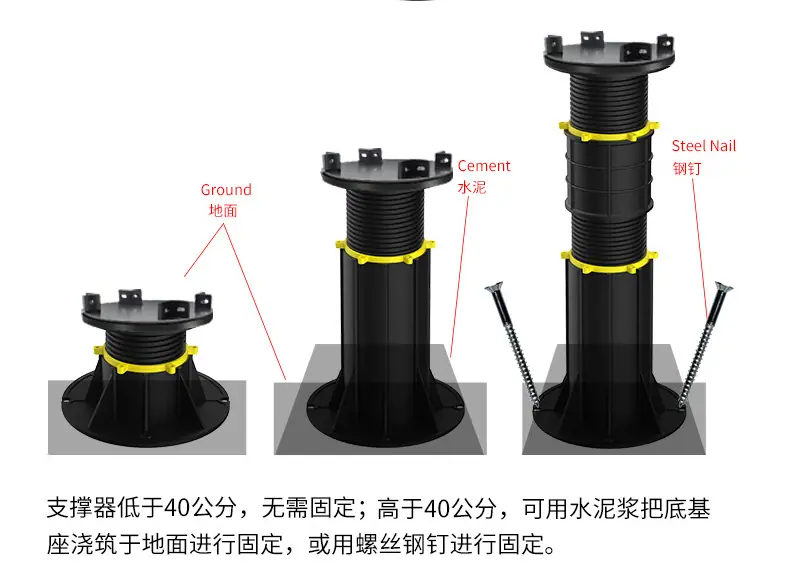 Ground
地面

Cement
水泥

Steel Nail
钢钉

支撑器低于40公分，无需固定；高于40公分，可用水泥浆把底基座浇筑于地面进行固定，或用螺丝钢钉进行固定。