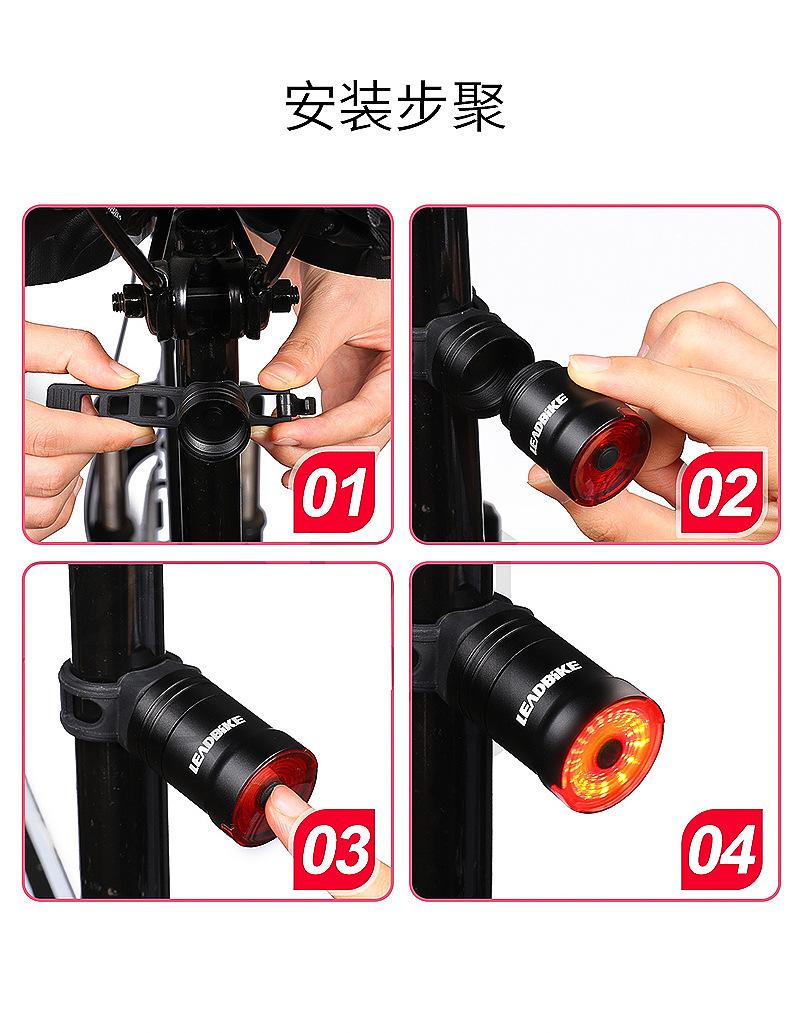 安装步聚

01

LEADBIKE

02

LEADBIKE

03

LEADBIKE

04