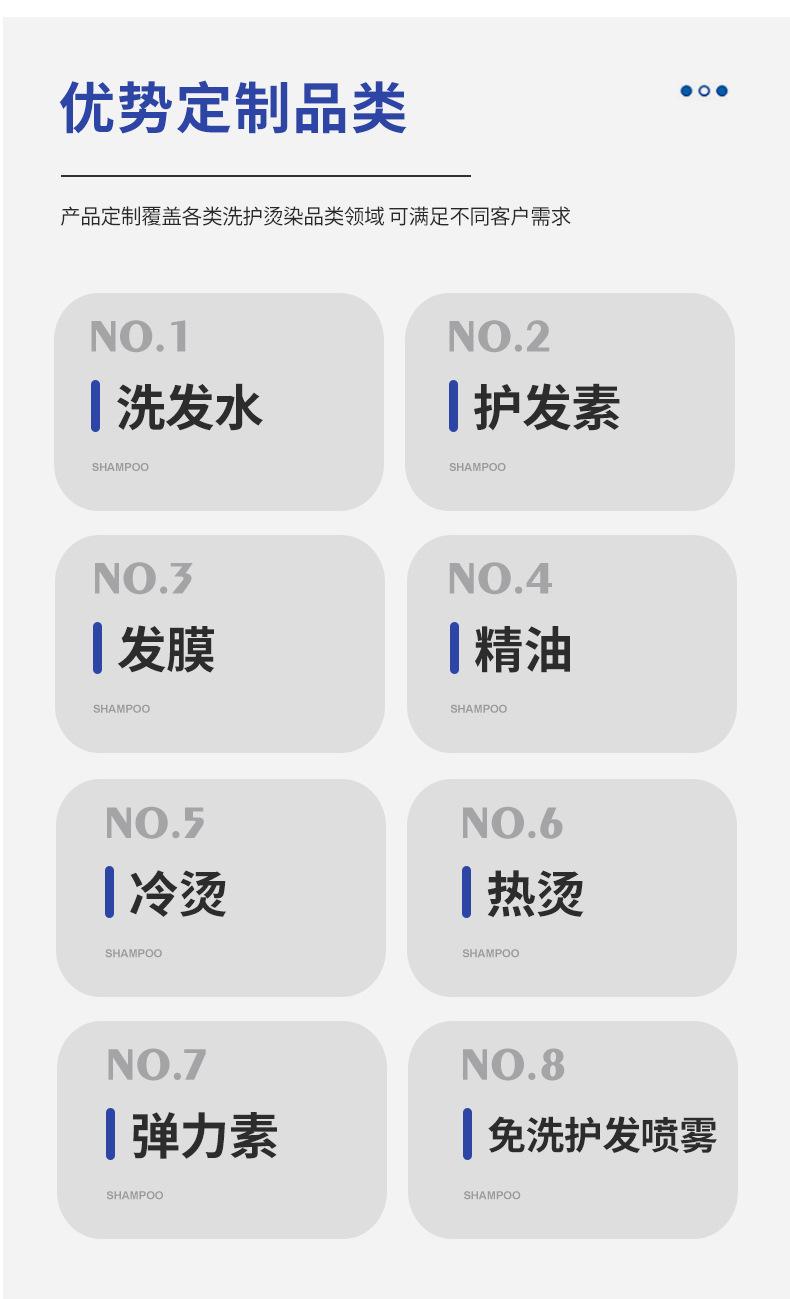 优势定制品类

产品定制覆盖各类洗护烫染品类领域 可满足不同客户需求

NO.1
洗发水
SHAMPOO

NO.2
护发素
SHAMPOO

NO.3
发膜
SHAMPOO

NO.4
精油
SHAMPOO

NO.5
冷烫
SHAMPOO

NO.6
热烫
SHAMPOO

NO.7
弹力素
SHAMPOO

NO.8
免洗护发喷雾
SHAMPOO