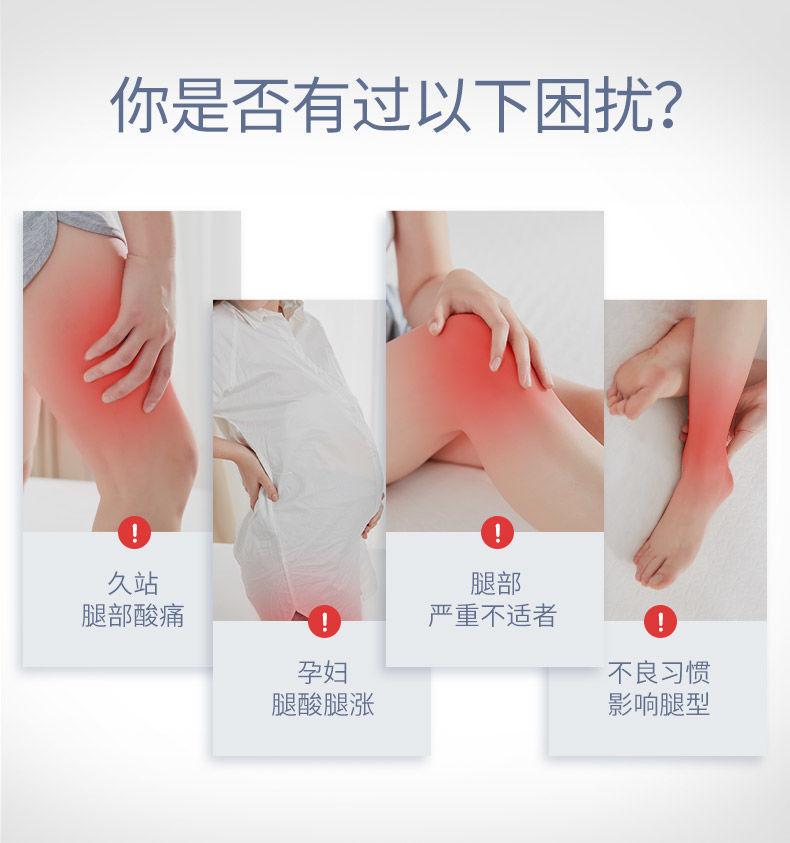 你是否有过以下困扰?

!
久站
腿部酸痛

!
孕妇
腿酸腿涨

!
腿部
严重不适者

!
不良习惯
影响腿型