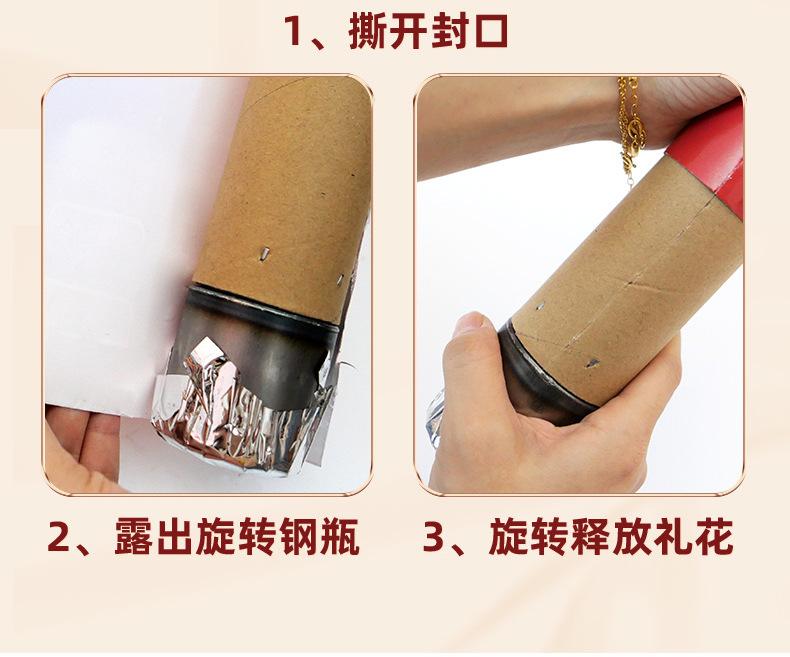 1、撕开封口

2、露出旋转钢瓶

3、旋转释放礼花