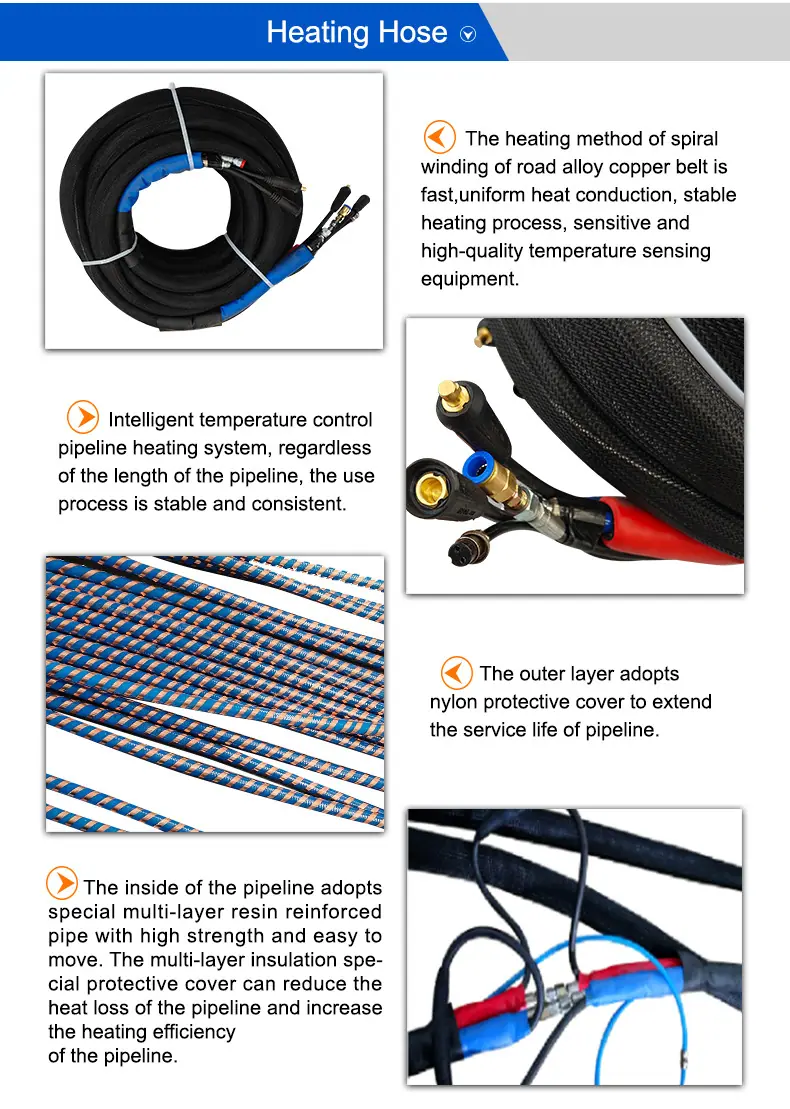 Heating Hose

The heating method of spiral winding of road alloy copper belt is fast,uniform heat conduction, stable heating process, sensitive and high-quality temperature sensing equipment.

Intelligent temperature control pipeline heating system, regardless of the length of the pipeline, the use process is stable and consistent.

The outer layer adopts nylon protective cover to extend the service life of pipeline.

The inside of the pipeline adopts special multi-layer resin reinforced pipe with high strength and easy to move. The multi-layer insulation special protective cover can reduce the heat loss of the pipeline and increase the heating efficiency of the pipeline.