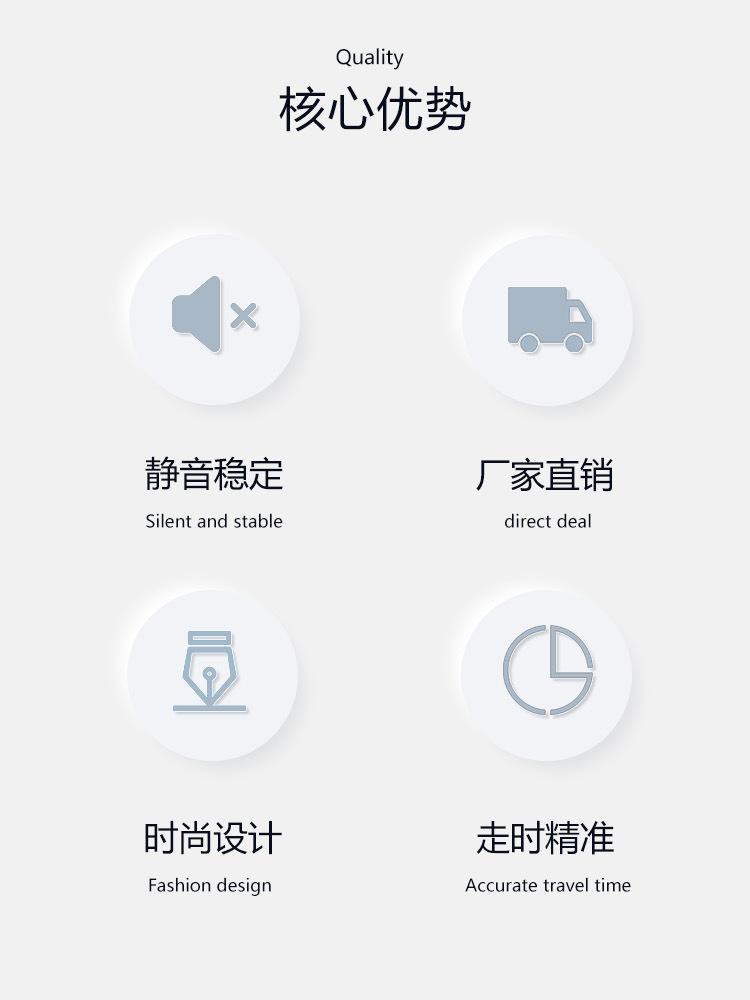 Quality
核心优势

静音稳定
Silent and stable

厂家直销
direct deal

时尚设计
Fashion design

走时精准
Accurate travel time