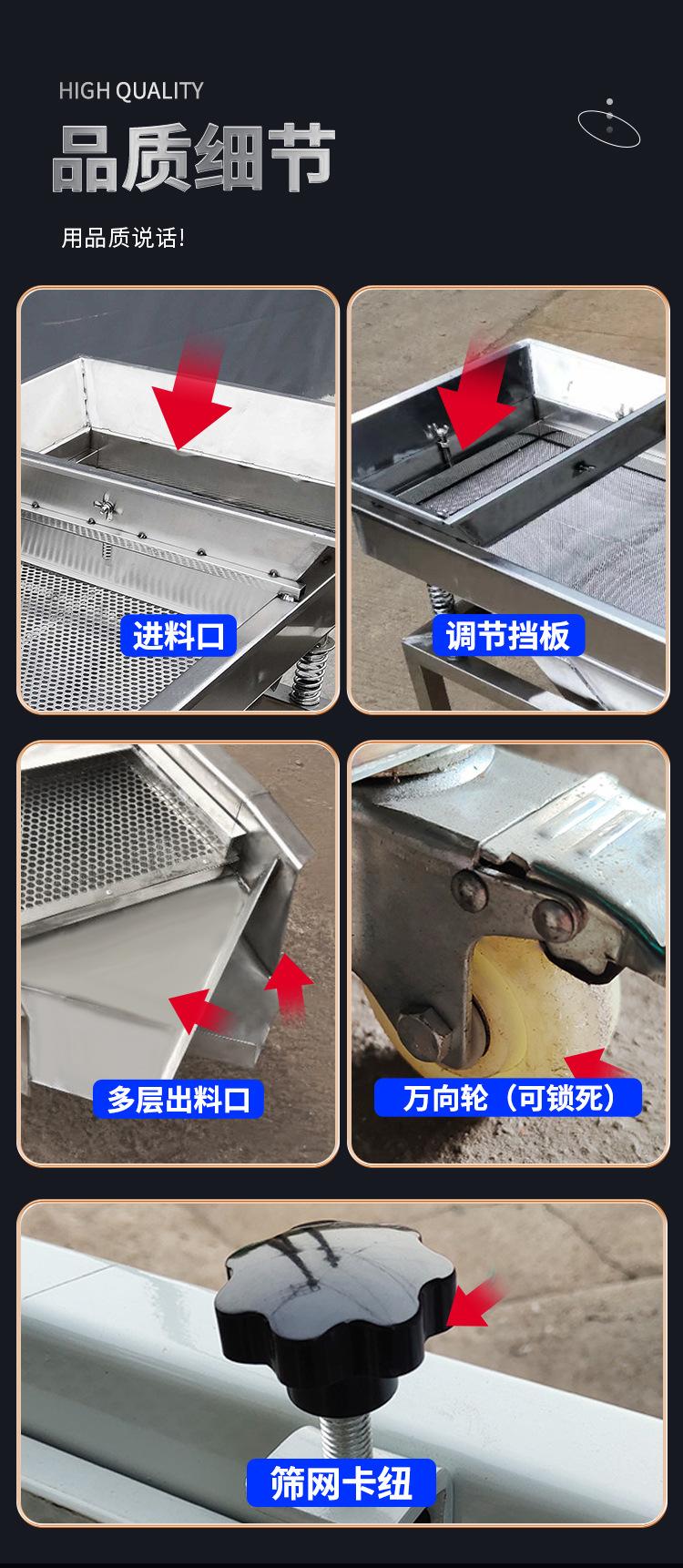 HIGH QUALITY
品质细节
用品质说话!

进料口

调节挡板

多层出料口

万向轮（可锁死）

筛网卡纽