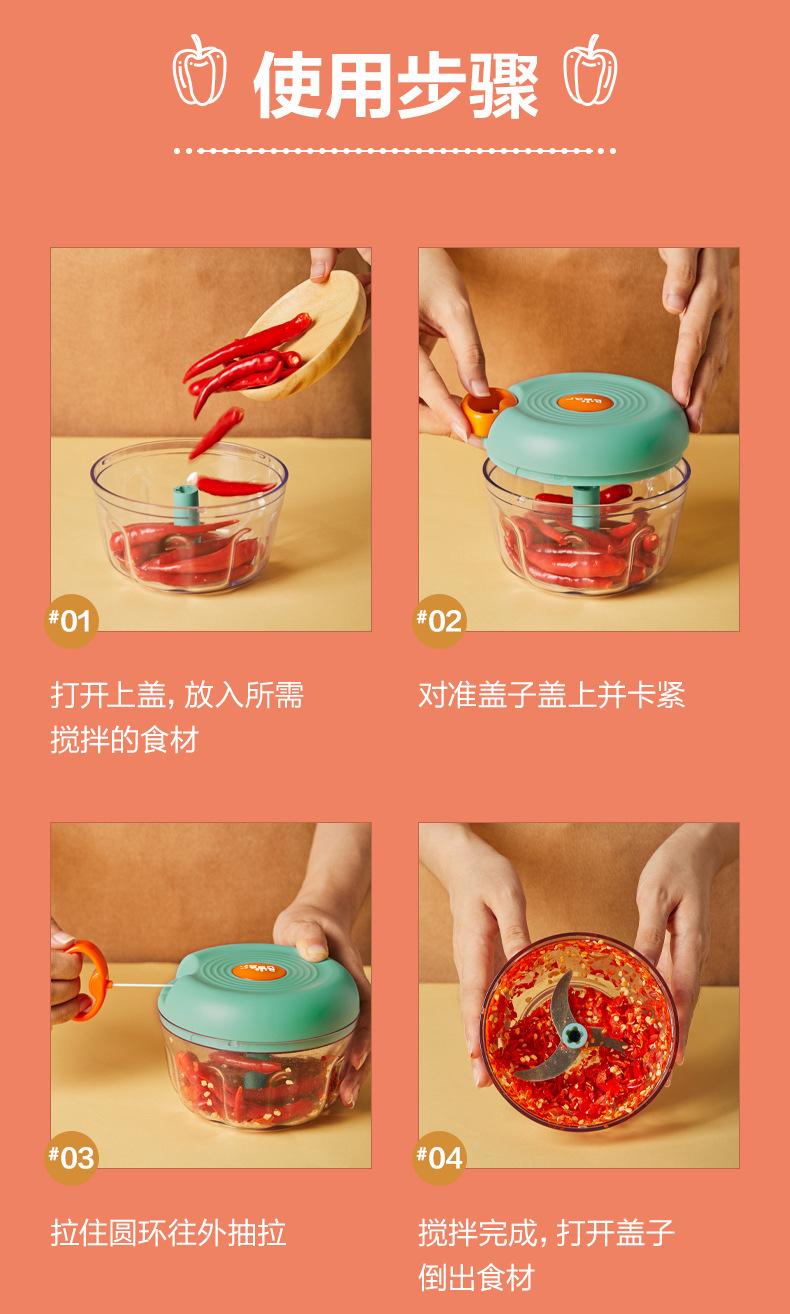 使用步骤

#01

打开上盖，放入所需搅拌的食材

#02

对准盖子盖上并卡紧

#03

拉住圆环往外抽拉

#04

搅拌完成，打开盖子倒出食材