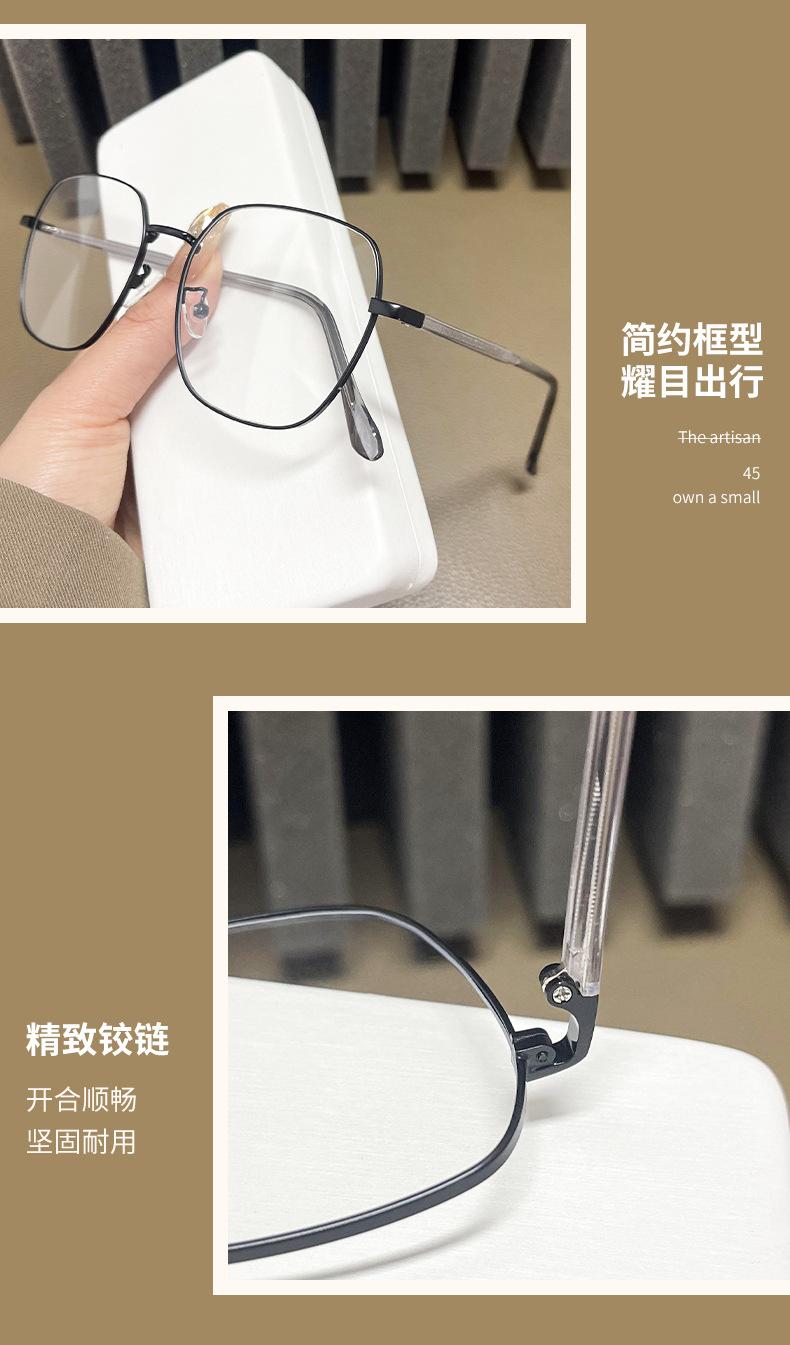 简约框型
耀目出行

The artisan

45
own a small

精致铰链

开合顺畅
坚固耐用