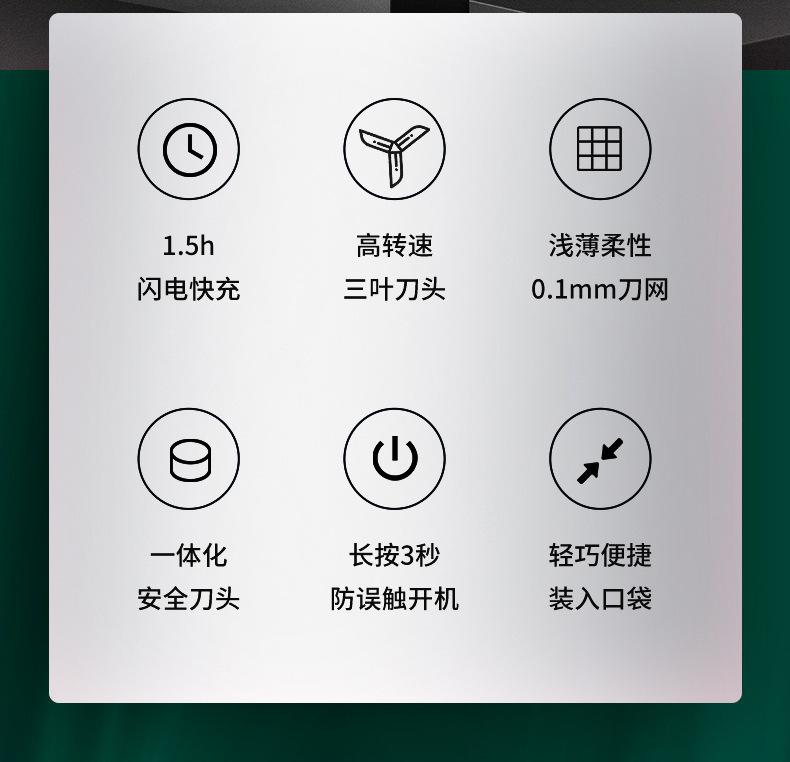 1.5h
闪电快充

高转速
三叶刀头

浅薄柔性
0.1mm刀网

一体化
安全刀头

长按3秒
防误触开机

轻巧便捷
装入口袋