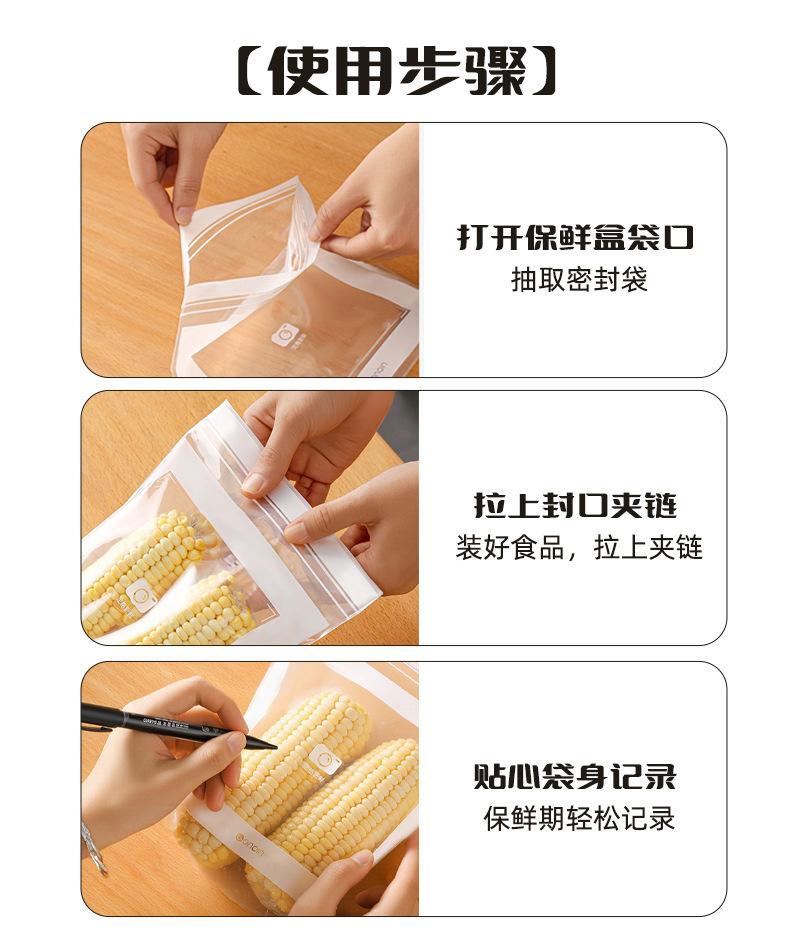 【使用步骤】

打开保鲜盒袋口
抽取密封袋

拉上封口夹链
装好食品，拉上夹链

贴心袋身记录
保鲜期轻松记录