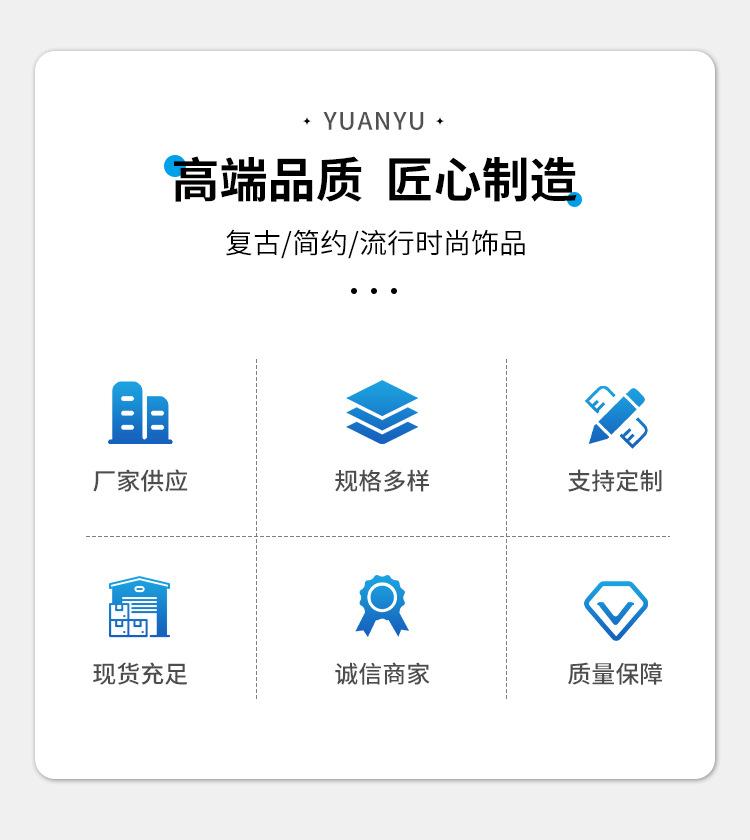 YUANYU

高端品质 匠心制造

复古/简约/流行时尚饰品

厂家供应

规格多样

支持定制

现货充足

诚信商家

质量保障