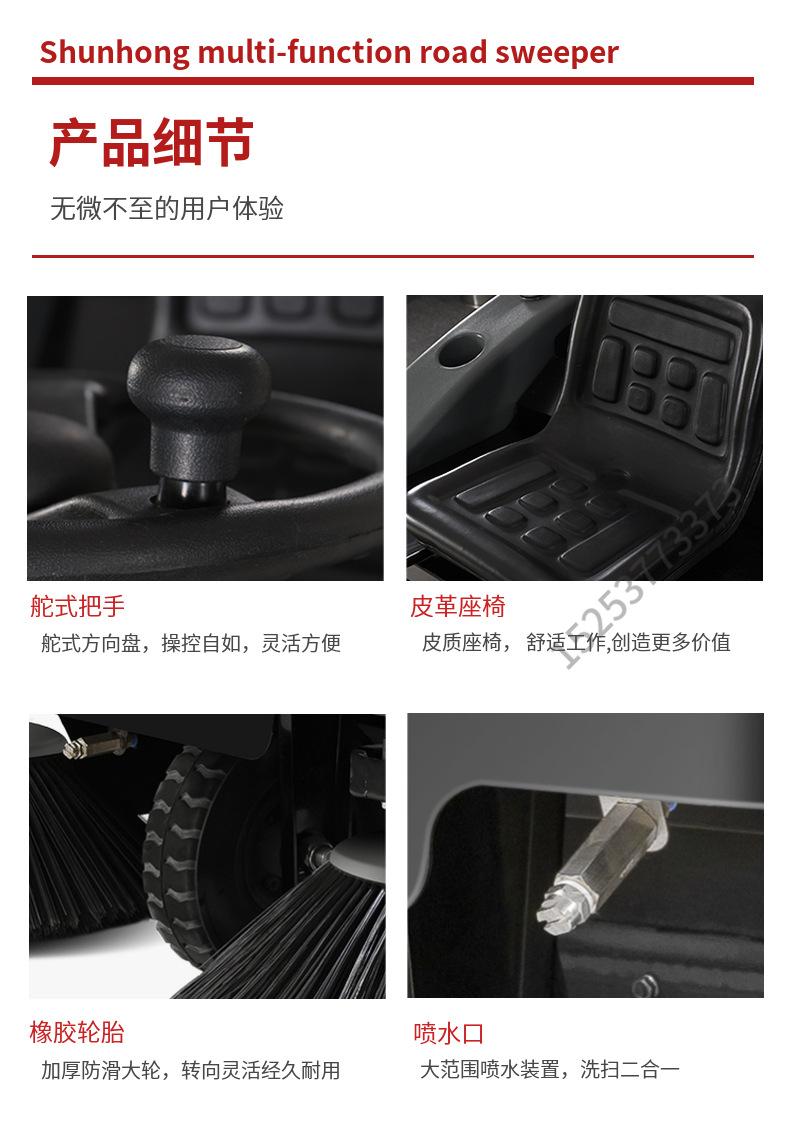 Shunhong multi-function road sweeper

产品细节

无微不至的用户体验

舵式把手

舵式方向盘，操控自如，灵活方便

皮革座椅

皮质座椅， 舒适工作,创造更多价值

15253773373

橡胶轮胎

加厚防滑大轮，转向灵活经久耐用

喷水口

大范围喷水装置，洗扫二合一