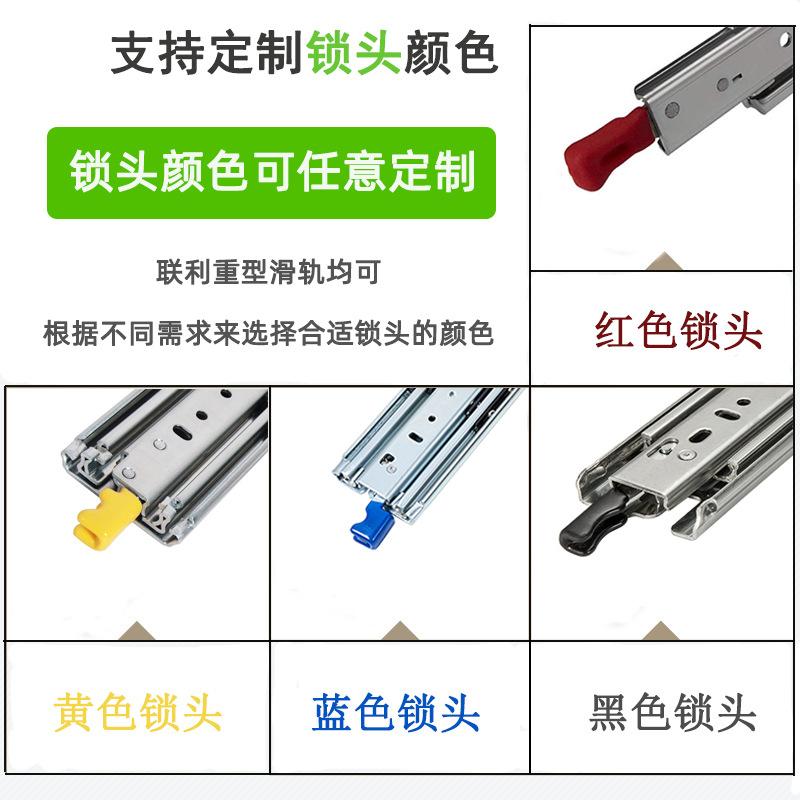 支持定制锁头颜色

锁头颜色可任意定制

联利重型滑轨均可

根据不同需求来选择合适锁头的颜色

红色锁头

黄色锁头

蓝色锁头

黑色锁头