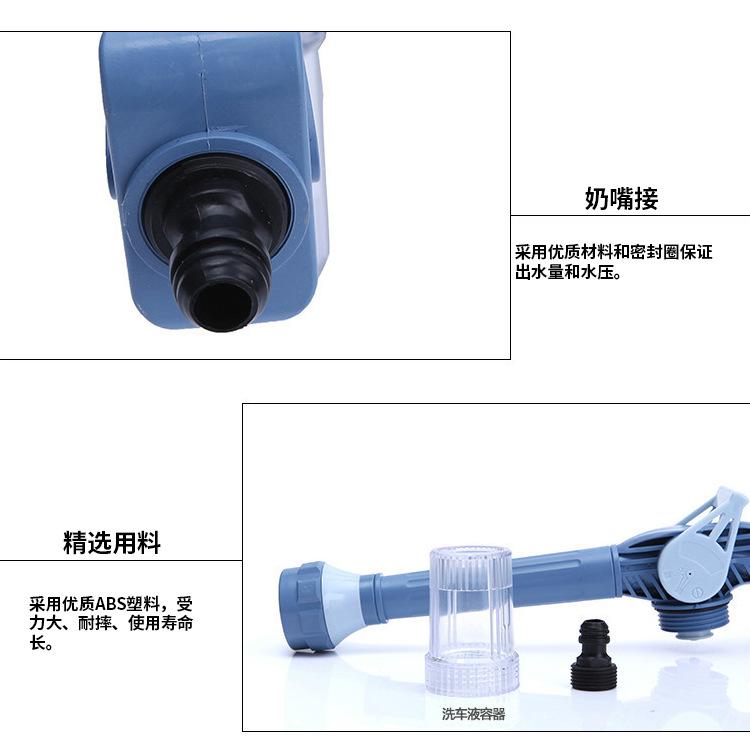 奶嘴接

采用优质材料和密封圈保证出水量和水压。

精选用料

采用优质ABS塑料，受力大、耐摔、使用寿命长。

洗车液容器