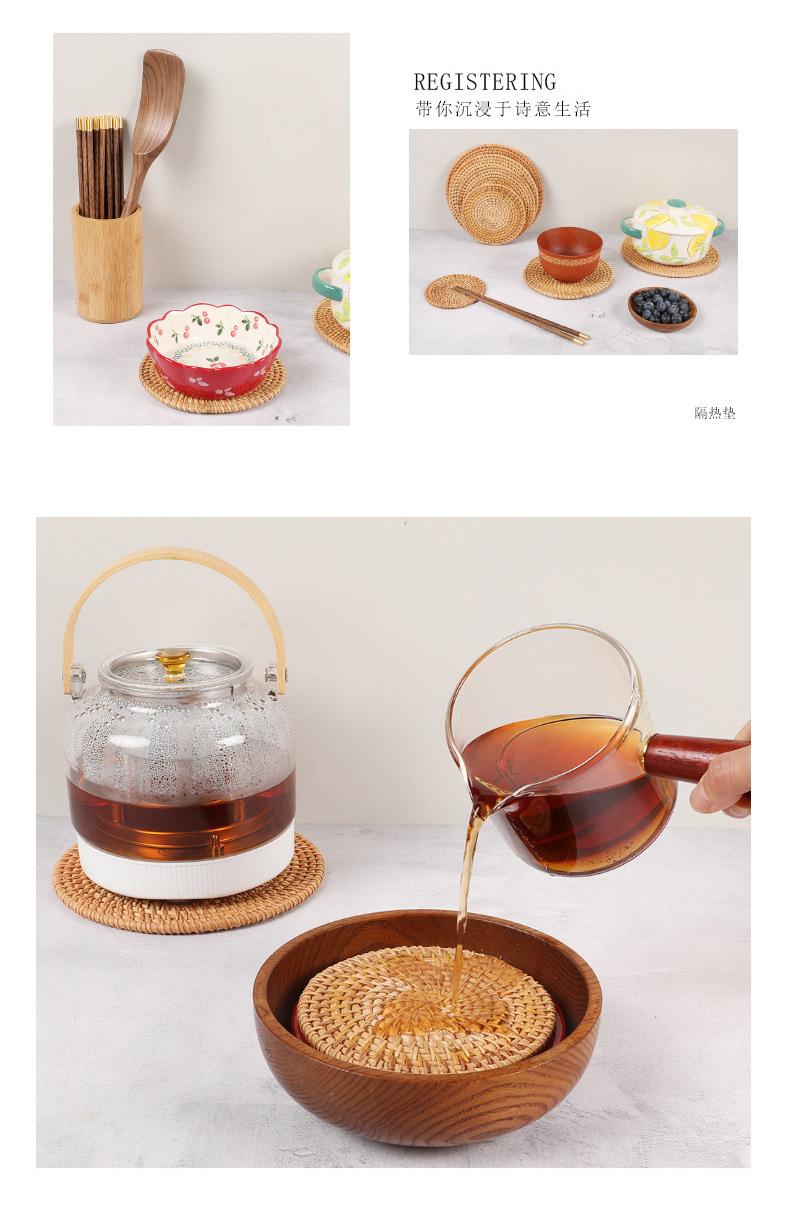 REGISTERING
带你沉浸于诗意生活

隔热垫