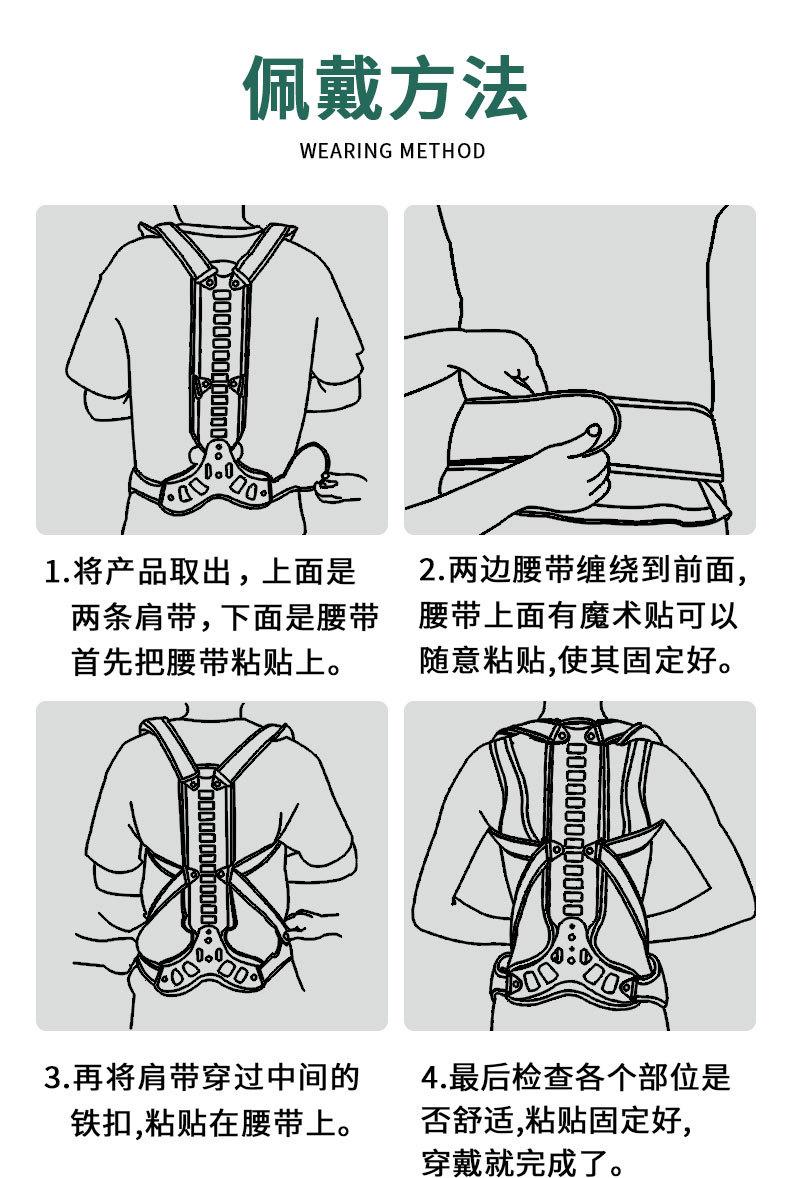 佩戴方法

WEARING METHOD

1.将产品取出，上面是两条肩带，下面是腰带首先把腰带粘贴上。

2.两边腰带缠绕到前面，腰带上面有魔术贴可以随意粘贴,使其固定好。

3.再将肩带穿过中间的铁扣,粘贴在腰带上。

4.最后检查各个部位是否舒适,粘贴固定好，穿戴就完成了。