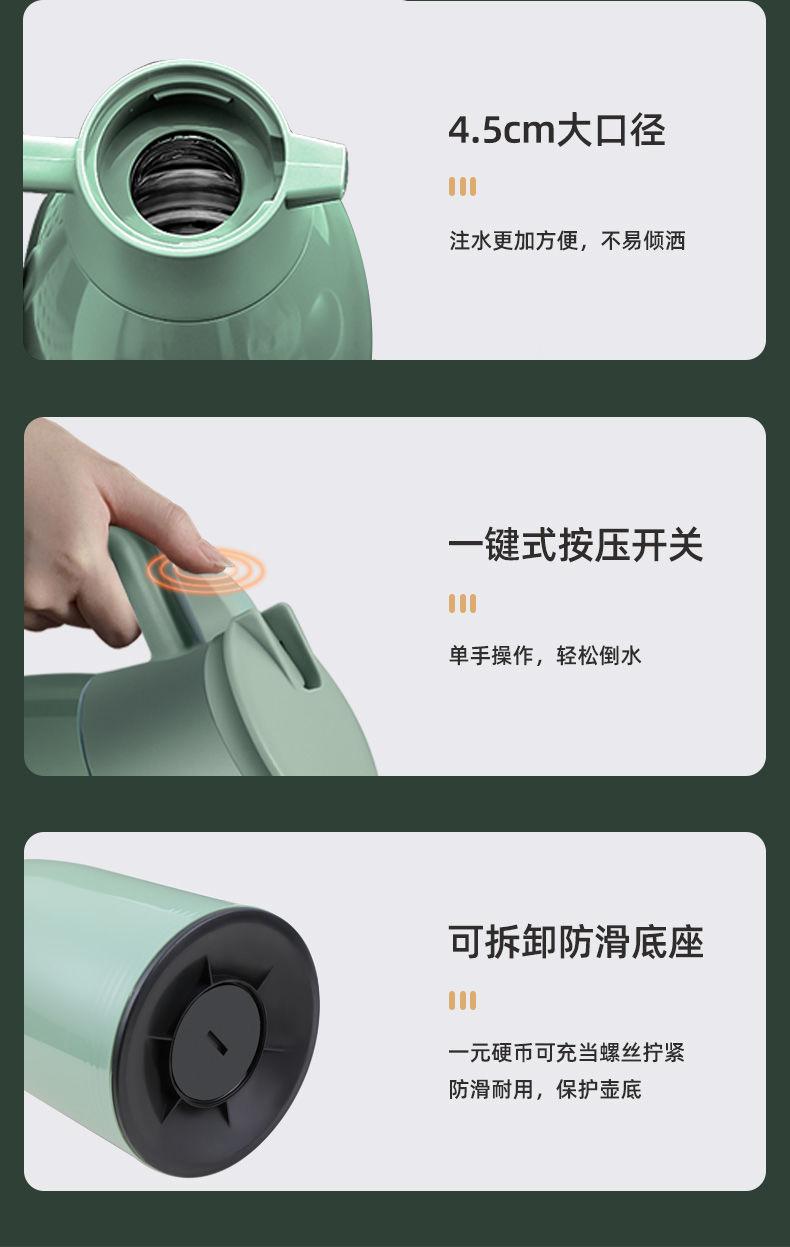 4.5cm大口径

注水更加方便，不易倾洒

一键式按压开关

单手操作，轻松倒水

可拆卸防滑底座

一元硬币可充当螺丝拧紧
防滑耐用，保护壶底