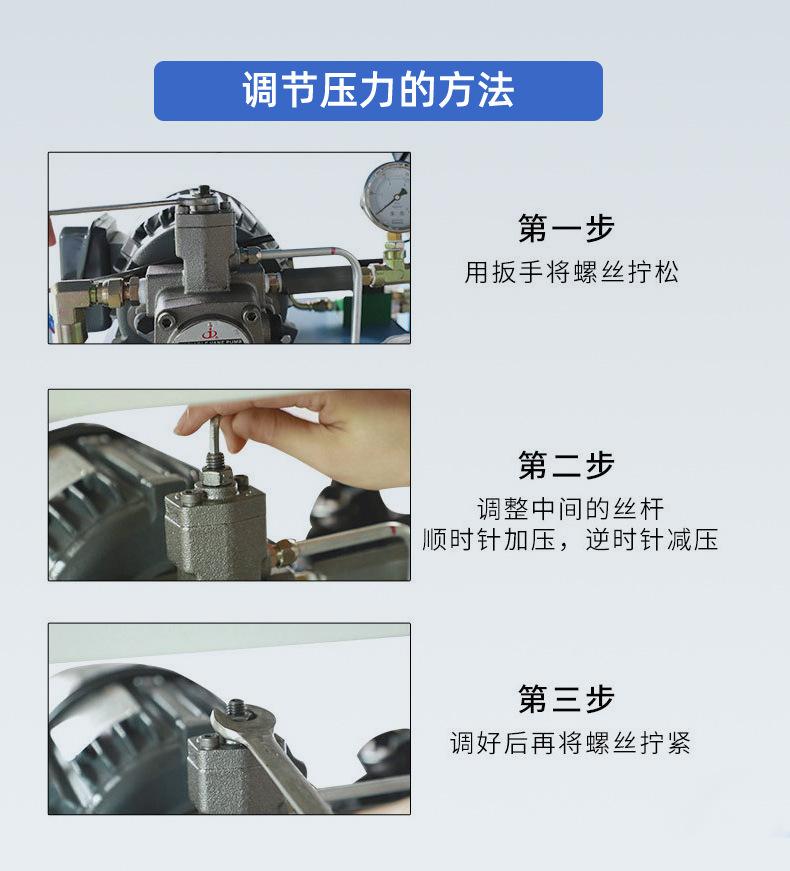 调节压力的方法

第一步
用扳手将螺丝拧松

第二步
调整中间的丝杆
顺时针加压，逆时针减压

第三步
调好后再将螺丝拧紧